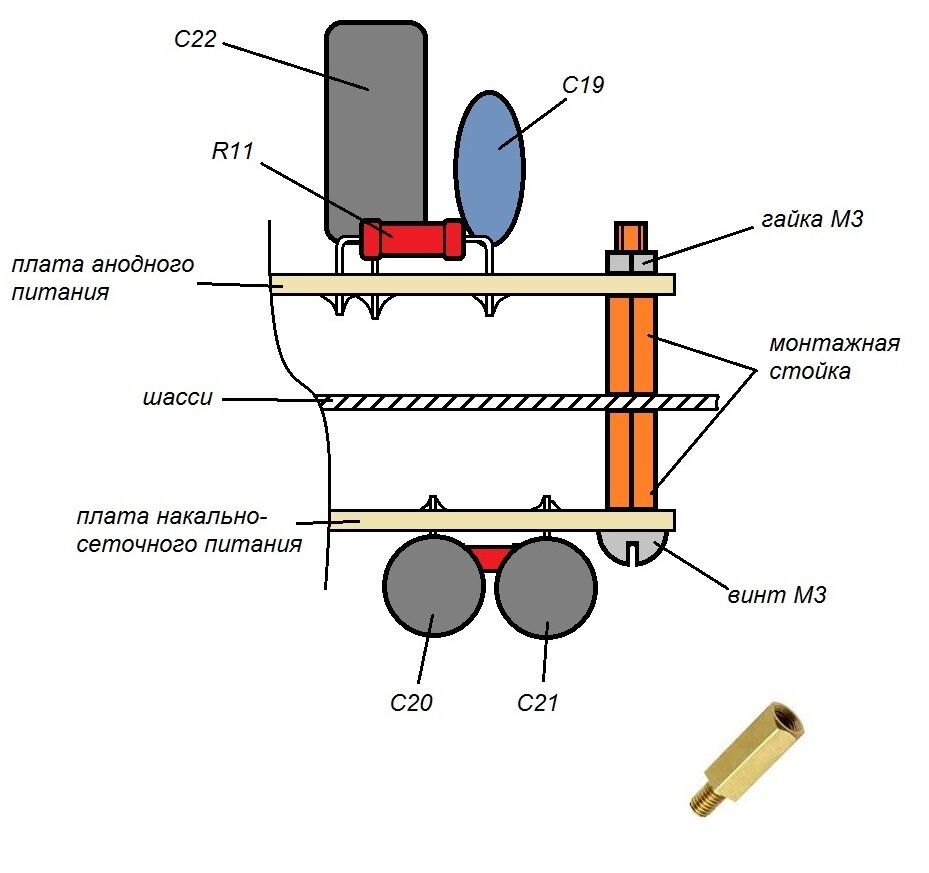 C22

C19

R11

гайка М3

плата анодного питания

монтажная стойка

шасси

плата накально-сеточного питания

винт М3

C20

C21