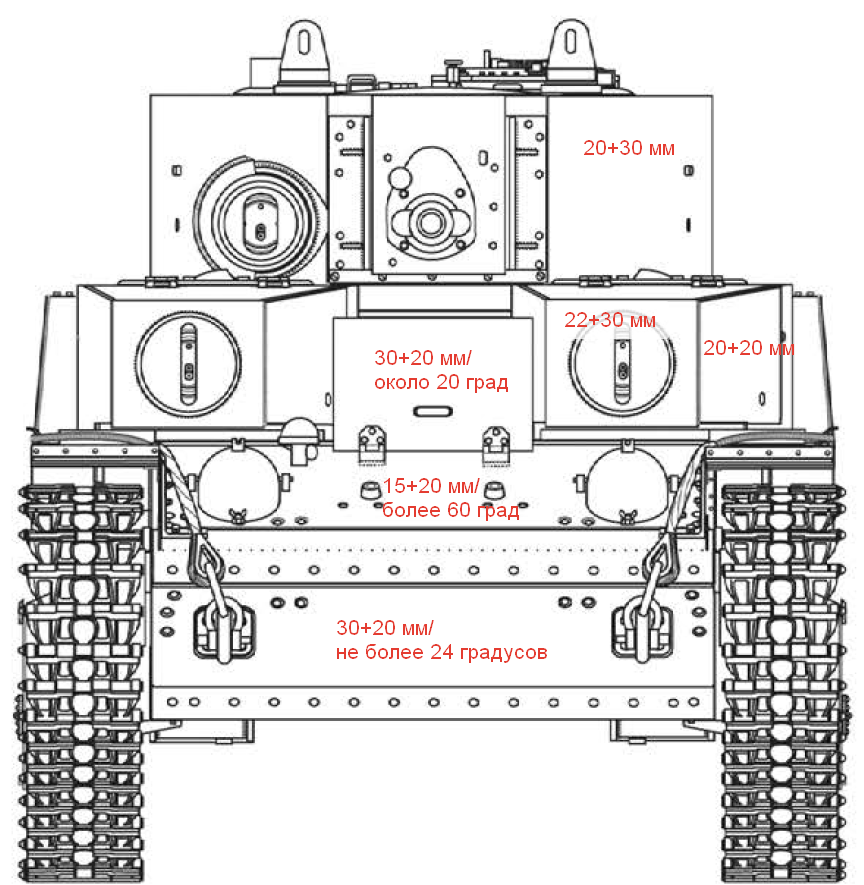 20+30 мм

22+30 мм

20+20 мм

30+20 мм/
около 20 град

15+20 мм/
более 60 град

30+20 мм/
не более 24 градусов