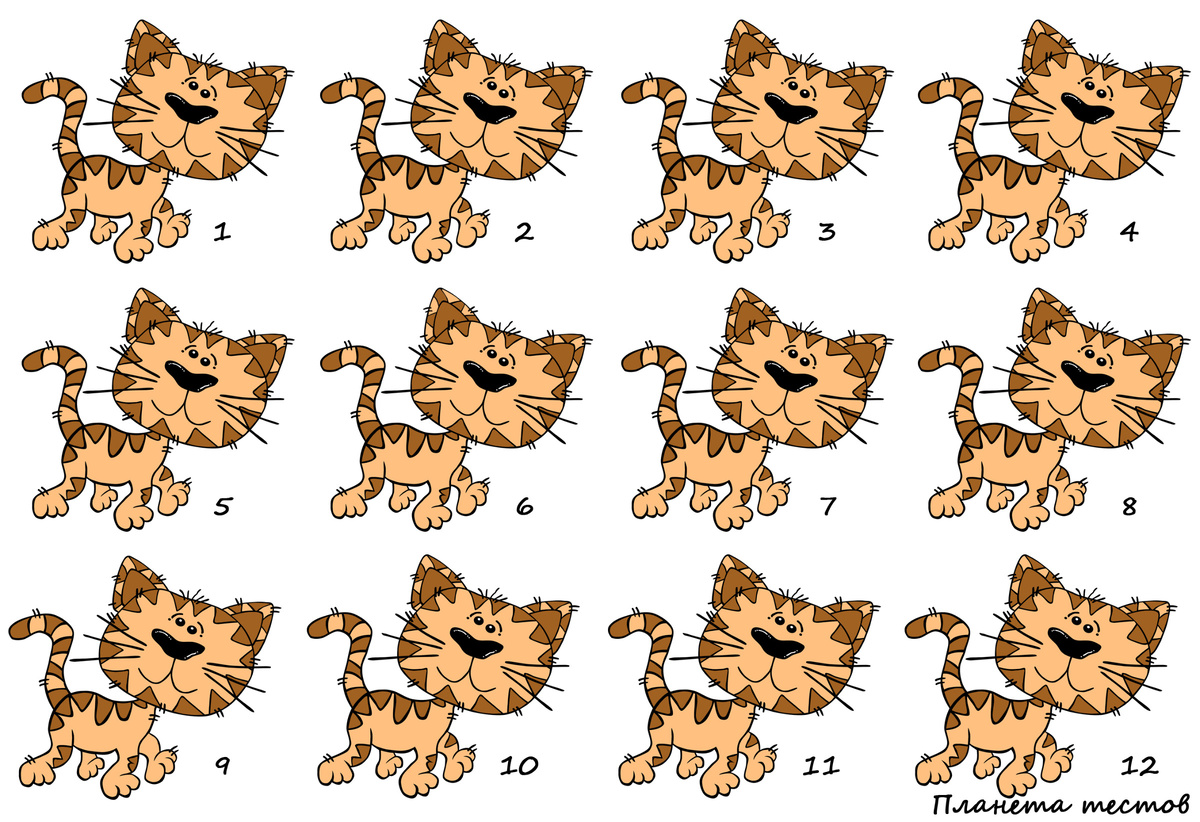 1 2 3 4

5 6 7 8

9 10 11 12

Планета тестов