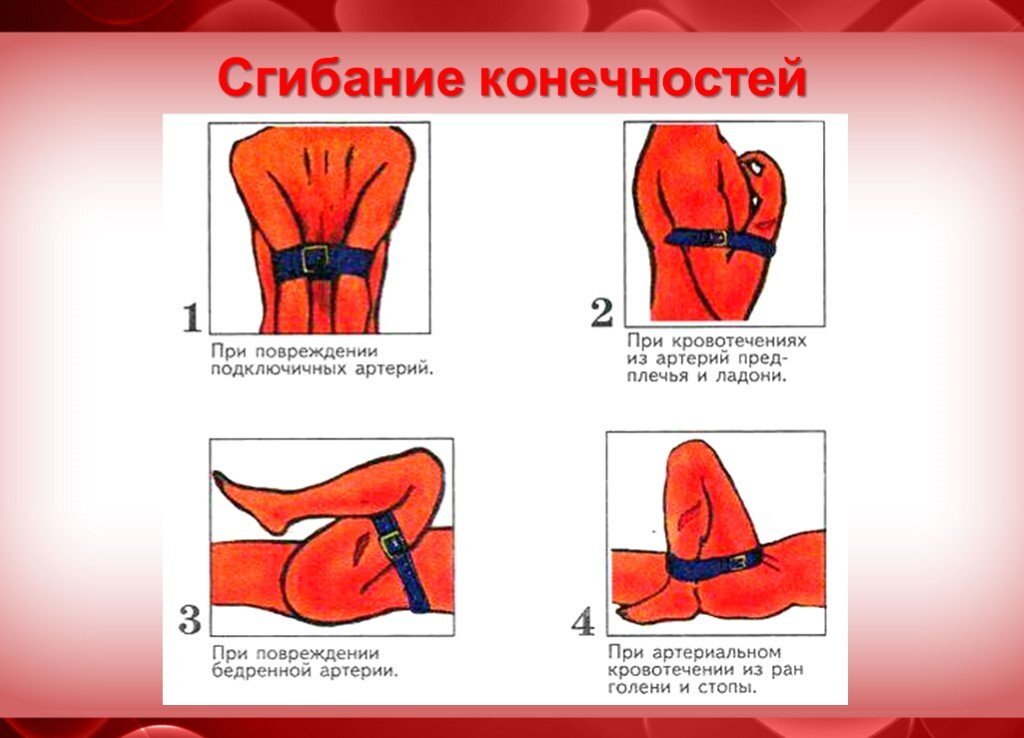 Сгибание конечностей

1

При повреждении подключичных артерий.

2

При кровотечениях из артерий предплечья и ладони.

3

При повреждении бедренной артерии.

4

При артериальном кровотечении из ран голени и стопы.