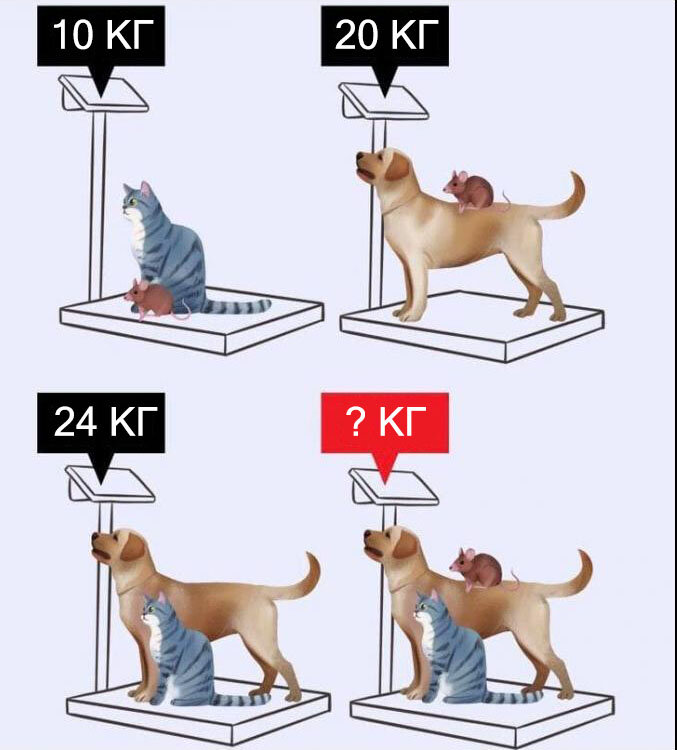 10 КГ

20 КГ

24 КГ

? КГ