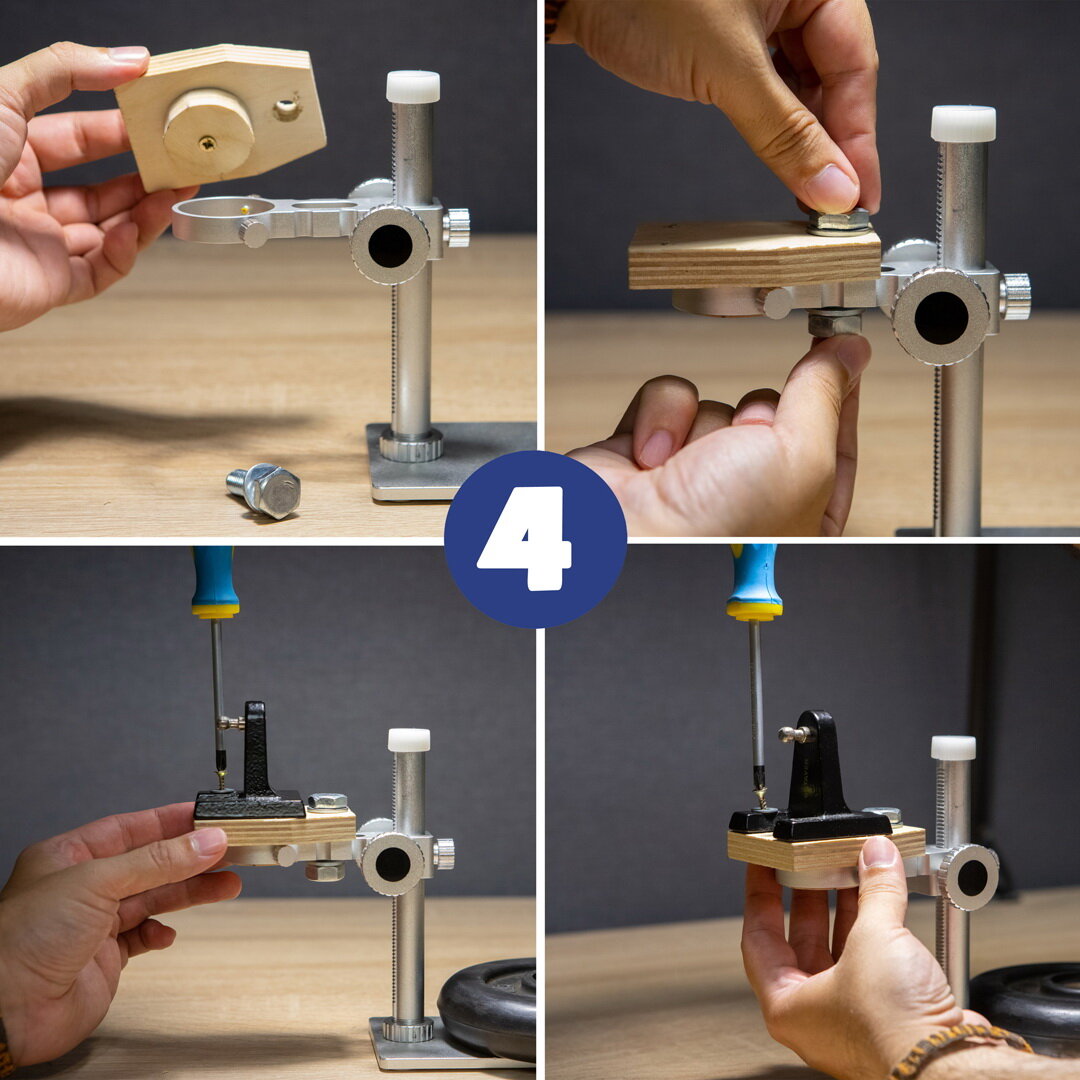 4