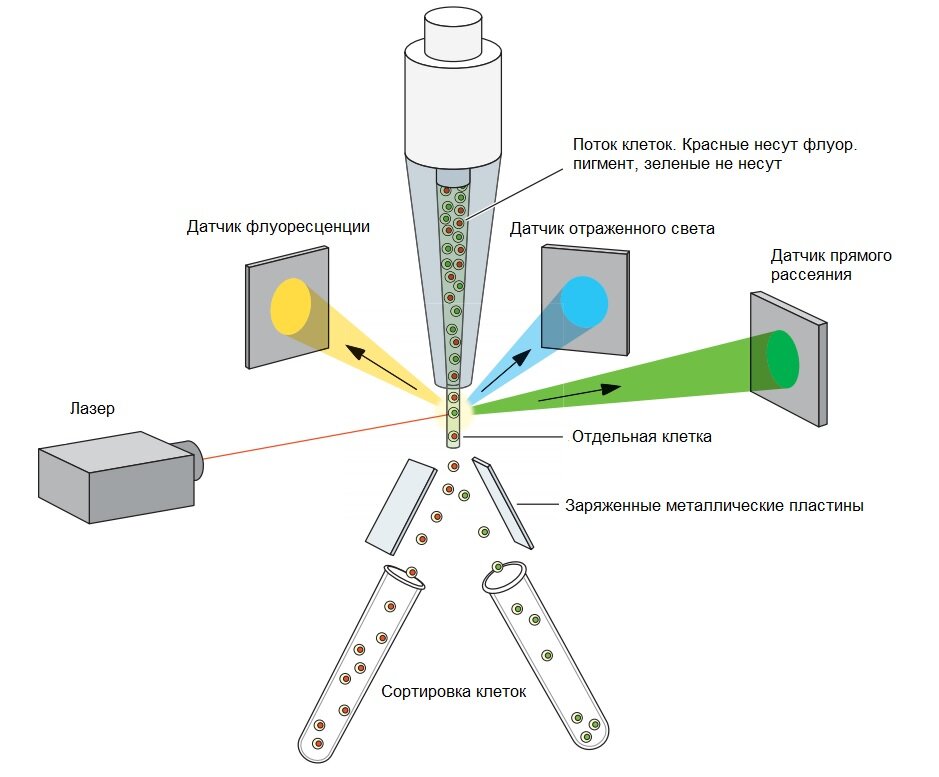 Поток клеток. Красные несут флуор. пигмент, зеленые не несут

Датчик флуоресценции

Датчик отраженного света

Датчик прямого рассеяния

Лазер

Отдельная клетка

Заряженные металлические пластины

Сортировка клеток