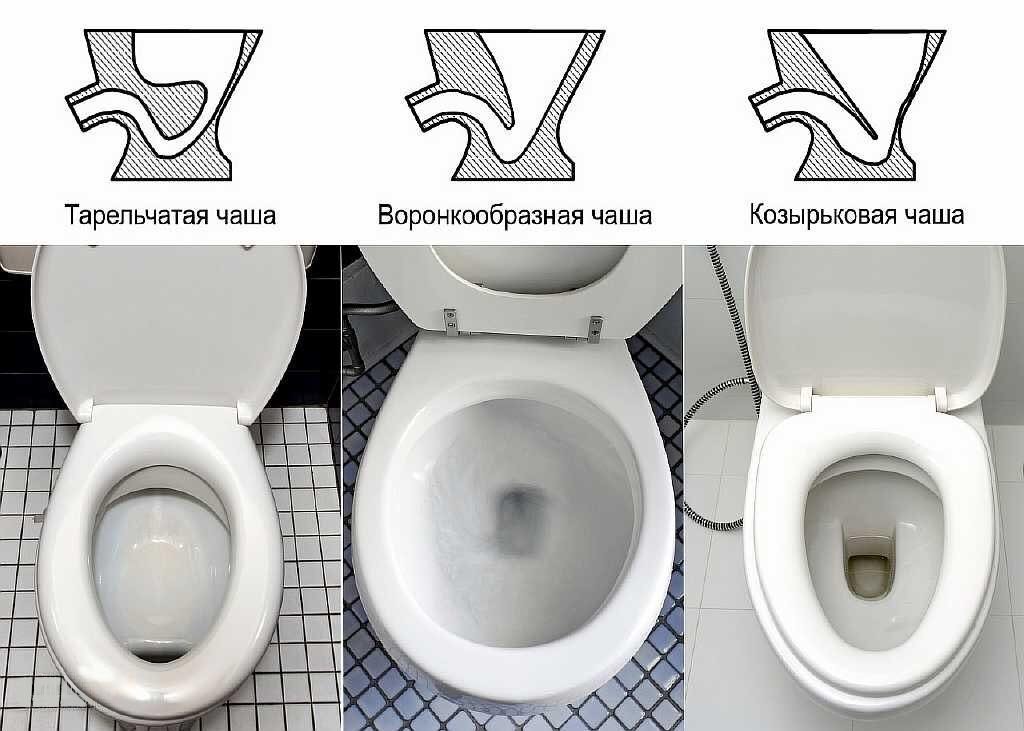 Тарельчатая чаша

Воронкообразная чаша

Козырьковая чаша