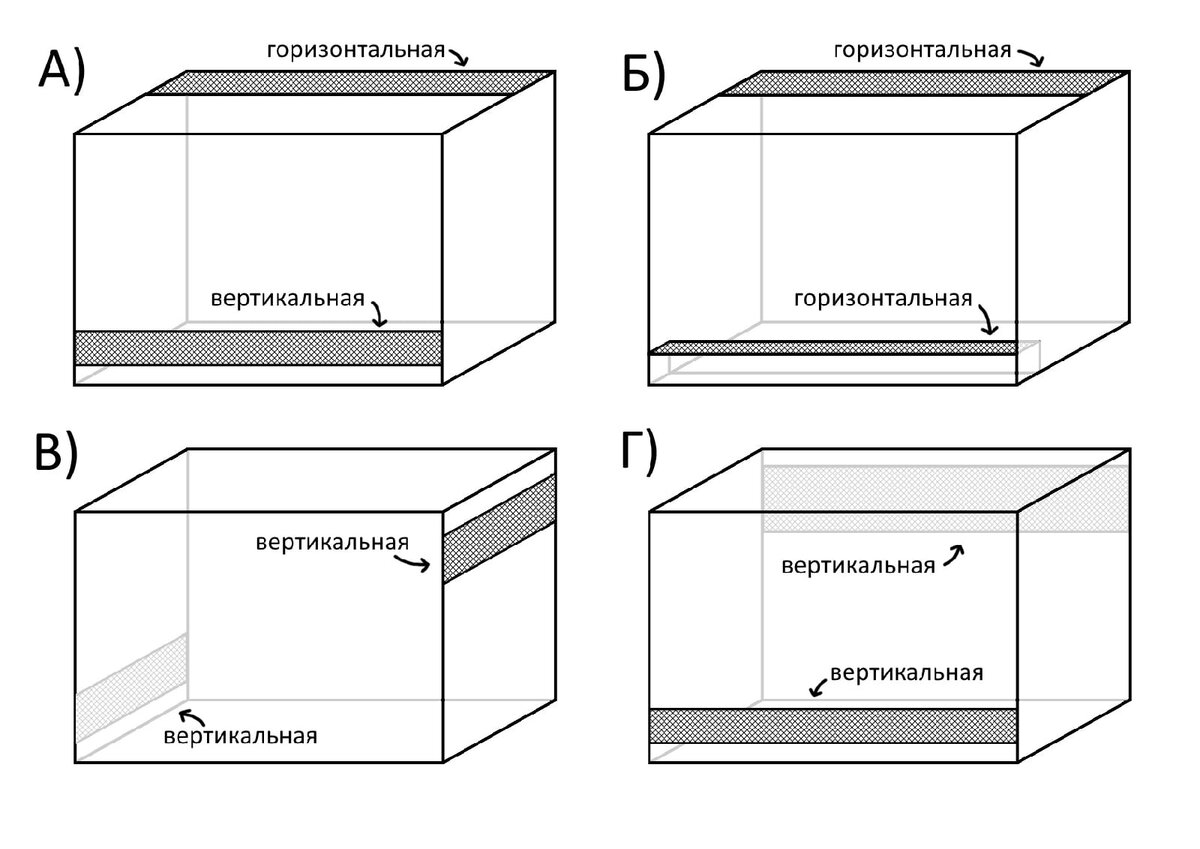 А)
горизонтальная
вертикальная

Б)
горизонтальная
горизонтальная

В)
вертикальная
вертикальная

Г)
вертикальная
вертикальная