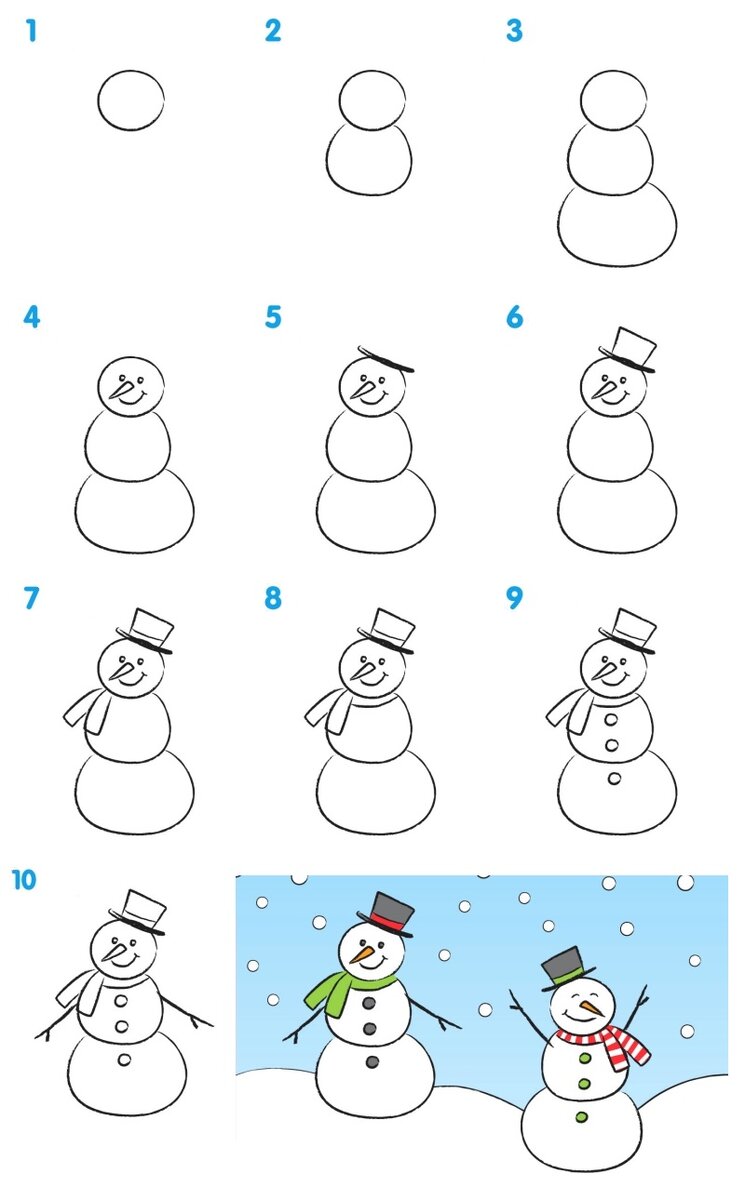 1
2
3
4
5
6
7
8
9
10