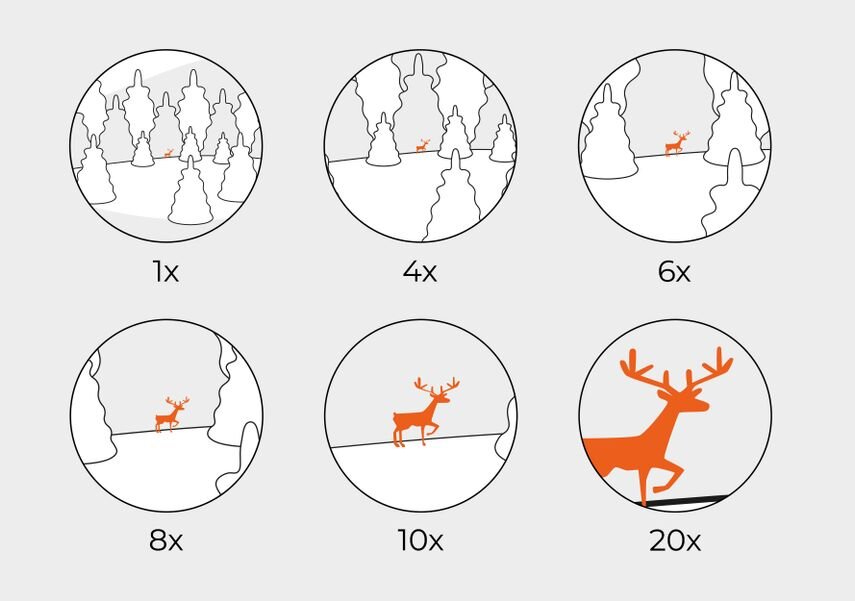 1x

4x

6x

8x

10x

20x