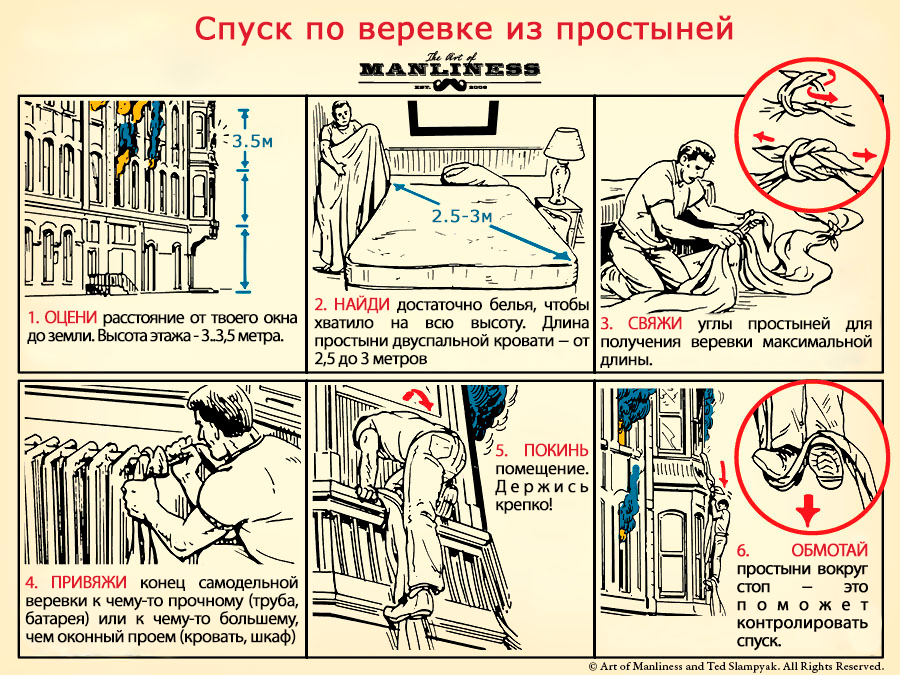 Спуск по веревке из простыней

The Art of
MANLINESS
EST. 2008

3.5м

1. ОЦЕНИ расстояние от твоего окна до земли. Высота этажа - 3..3,5 метра.

2.5-3м

2. НАЙДИ достаточно белья, чтобы хватило на всю высоту. Длина простыни двуспальной кровати – от 2,5 до 3 метров

3. СВЯЖИ углы простыней для получения веревки максимальной длины.

4. ПРИВЯЖИ конец самодельной веревки к чему-то прочному (труба, батарея) или к чему-то большему, чем оконный проем (кровать, шкаф)

5. ПОКИНЬ помещение. Держись крепко!

6. ОБМОТАЙ простыни вокруг стоп – это поможет контролировать спуск.

© Art of Manliness and Ted Slampyak. All Rights Reserved.