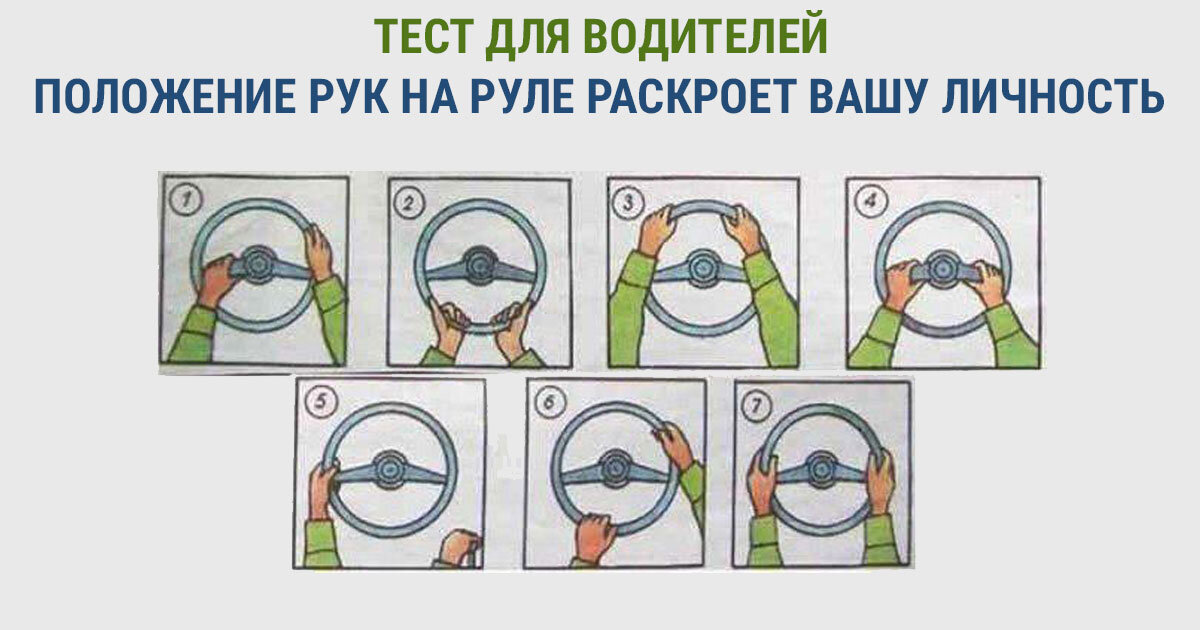 ТЕСТ ДЛЯ ВОДИТЕЛЕЙ
ПОЛОЖЕНИЕ РУК НА РУЛЕ РАСКРОЕТ ВАШУ ЛИЧНОСТЬ

1

2

3

4

5

6

7