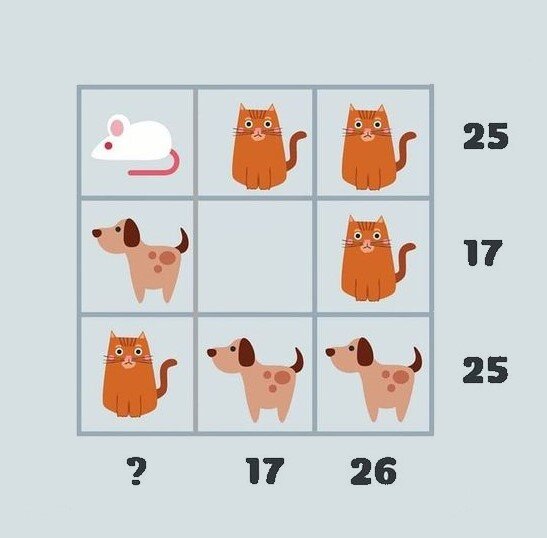 25

17

25

? 17 26