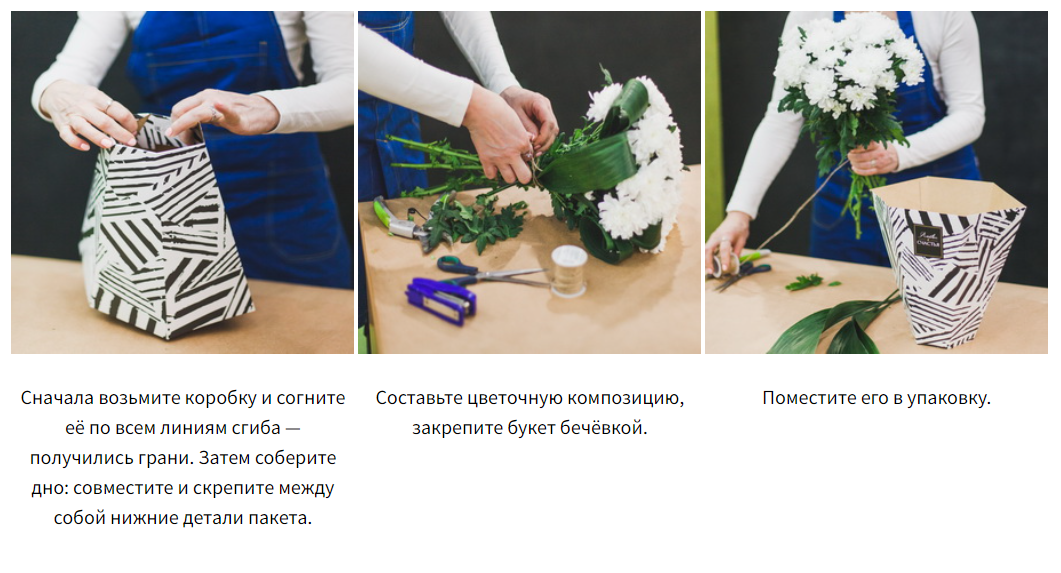 Сначала возьмите коробку и согните её по всем линиям сгиба — получились грани. Затем соберите дно: совместите и скрепите между собой нижние детали пакета.

Составьте цветочную композицию, закрепите букет бечёвкой.

Поместите его в упаковку.