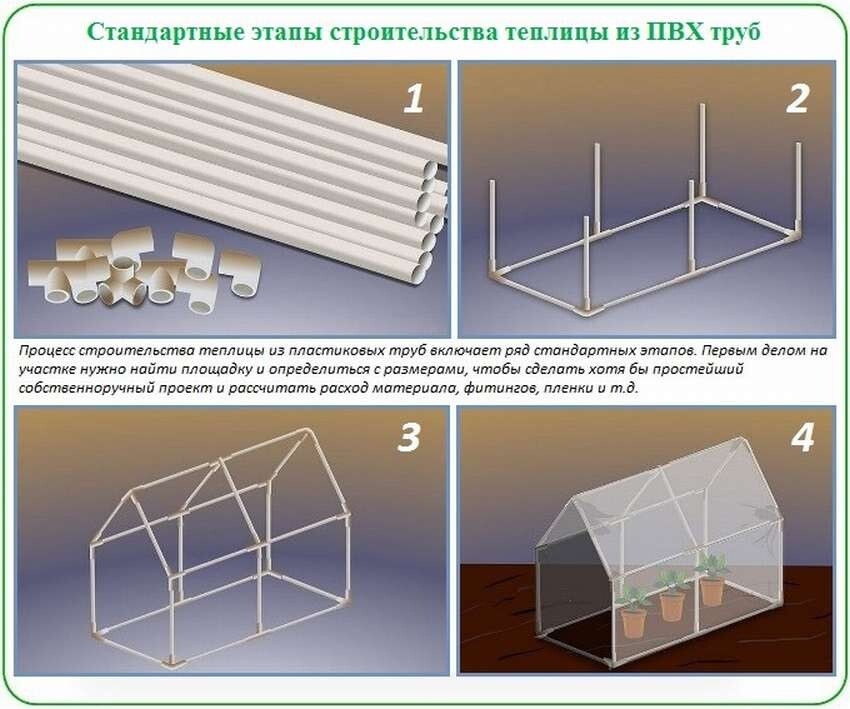 Стандартные этапы строительства теплицы из ПВХ труб

1

2

Процесс строительства теплицы из пластиковых труб включает ряд стандартных этапов. Первым делом на участке нужно найти площадку и определиться с размерами, чтобы сделать хотя бы простейший собственноручный проект и рассчитать расход материала, фитингов, пленки и т.д.

3

4