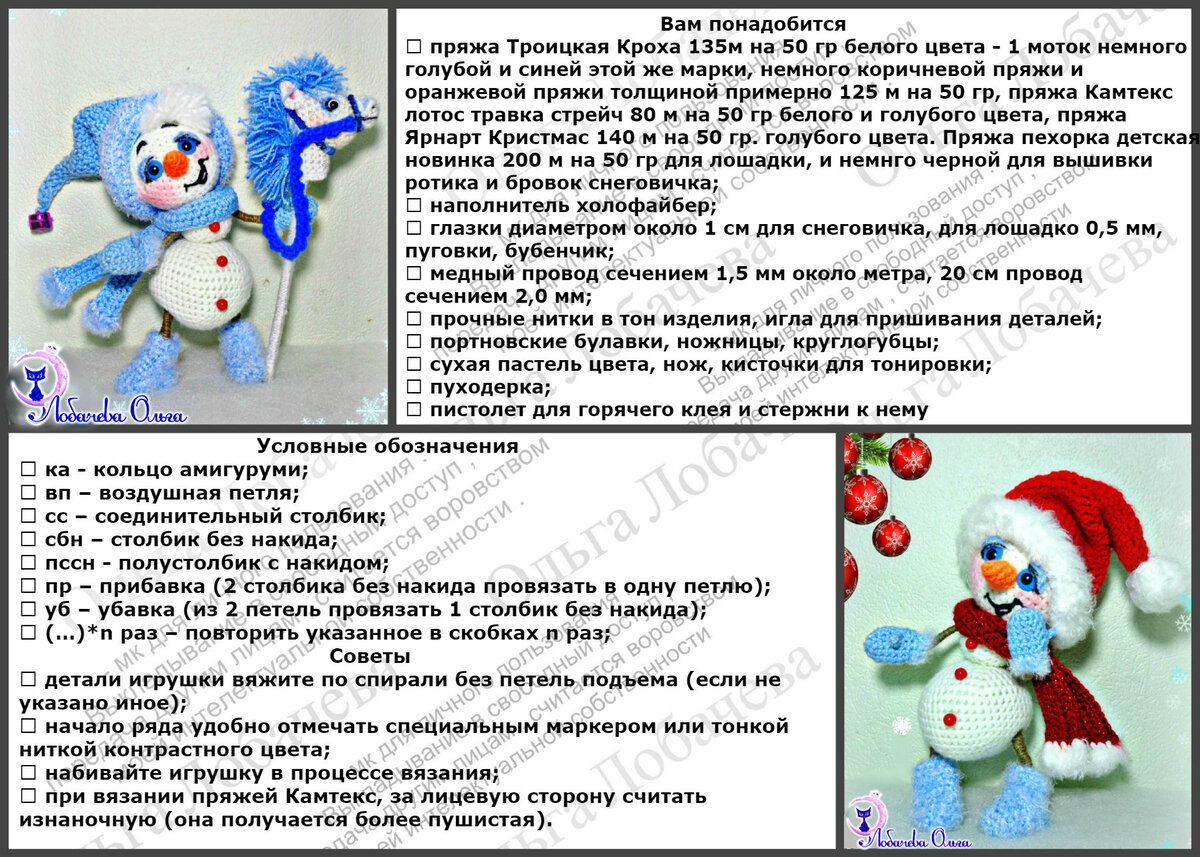 Лобачева Ольга

Вам понадобится
☐ пряжа Троицкая Кроха 135м на 50 гр белого цвета - 1 моток немного голубой и синей этой же марки, немного коричневой пряжи и оранжевой пряжи толщиной примерно 125 м на 50 гр, пряжа Камтекс лотос травка стрейч 80 м на 50 гр белого и голубого цвета, пряжа Ярнарт Кристмас 140 м на 50 гр. голубого цвета. Пряжа пехорка детская новинка 200 м на 50 гр для лошадки, и немнго черной для вышивки ротика и бровок снеговичка;
☐ наполнитель холофайбер;
☐ глазки диаметром около 1 см для снеговичка, для лошадко 0,5 мм, пуговки, бубенчик;
☐ медный провод сечением 1,5 мм около метра, 20 см провод сечением 2,0 мм;
☐ прочные нитки в тон изделия, игла для пришивания деталей;
☐ портновские булавки, ножницы, круглогубцы;
☐ сухая пастель цвета, нож, кисточки для тонировки;
☐ пуходерка;
☐ пистолет для горячего клея и стержни к нему

Условные обозначения
☐ ка - кольцо амигуруми;
☐ вп – воздушная петля;
☐ сс – соединительный столбик;
☐ сбн – столбик без накида;
☐ пссн - полустолбик с накидом;
☐ пр – прибавка (2 столбика без накида провязать в одну петлю);
☐ уб – убавка (из 2 петель провязать 1 столбик без накида);
☐ (...)*n раз – повторить указанное в скобках n раз;
Советы
☐ детали игрушки вяжите по спирали без петель подъема (если не указано иное);
☐ начало ряда удобно отмечать специальным маркером или тонкой ниткой контрастного цвета;
☐ набивайте игрушку в процессе вязания;
☐ при вязании пряжей Камтекс, за лицевую сторону считать изнаночную (она получается более пушистая).

Лобачева Ольга