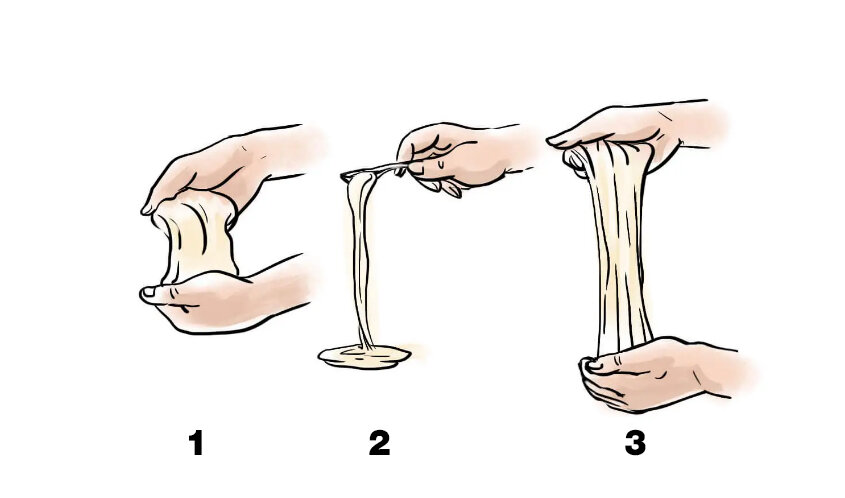 1

2

3