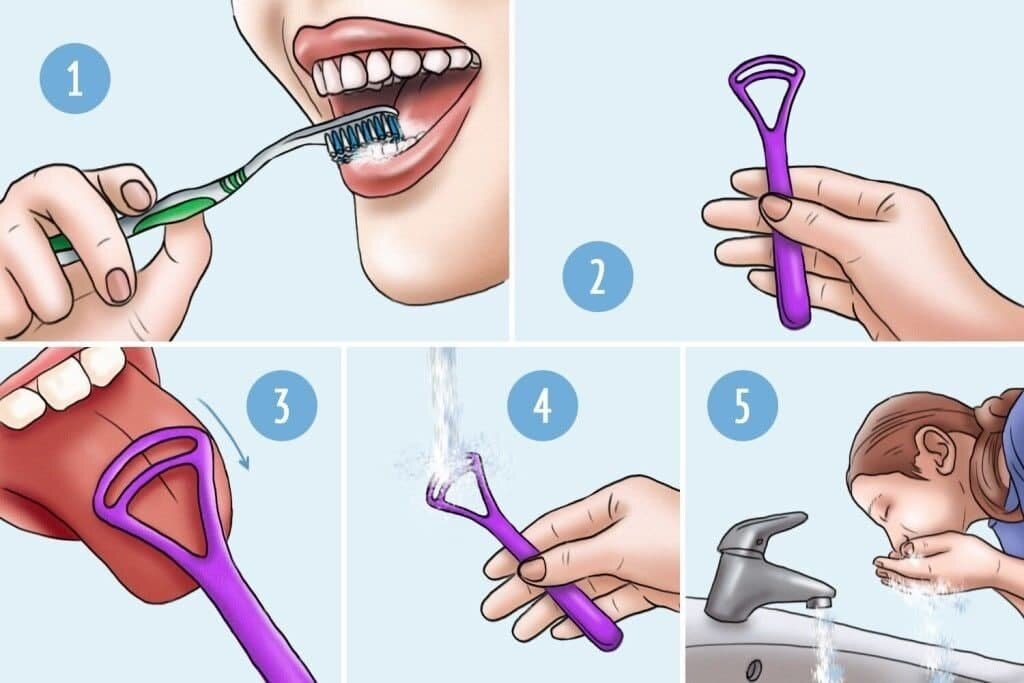 1

2

3

4

5