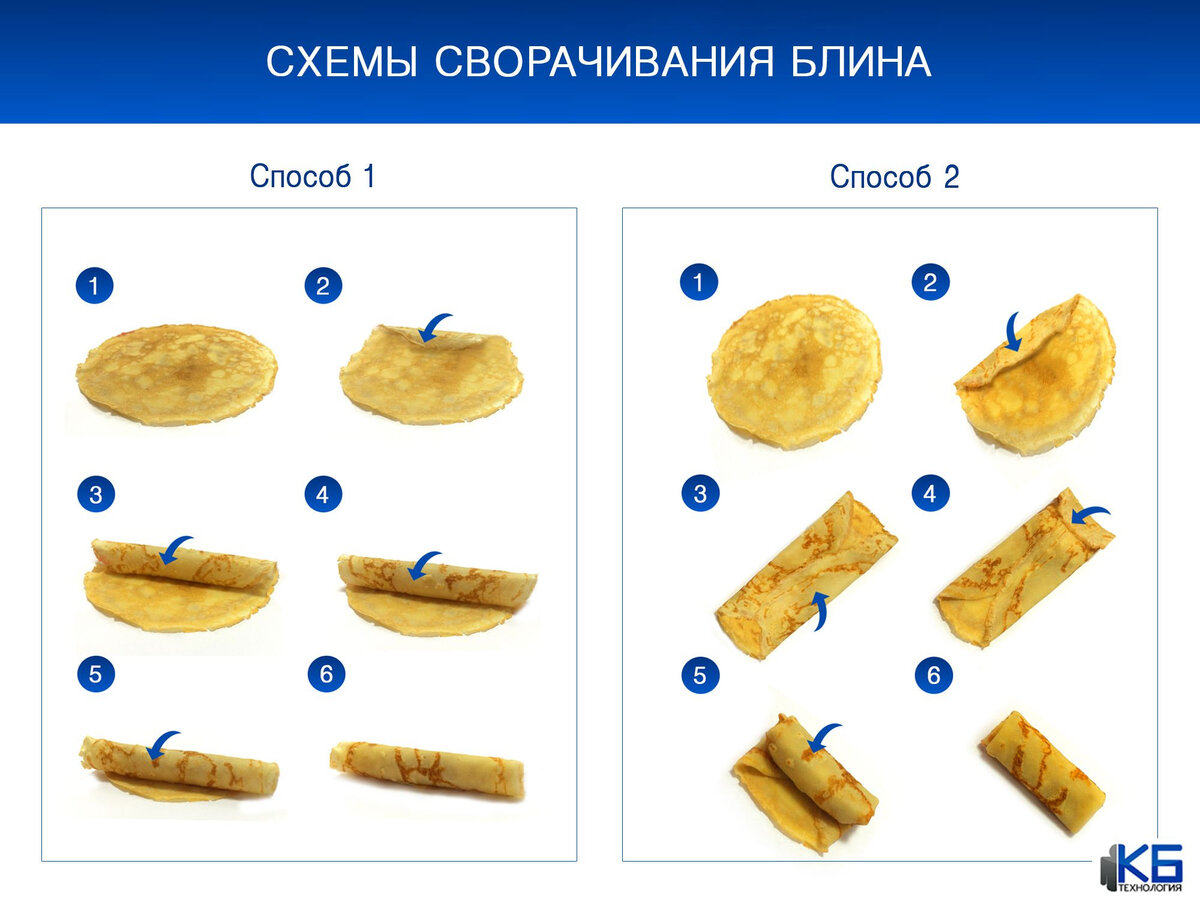 СХЕМЫ СВОРАЧИВАНИЯ БЛИНА

Способ 1

1
2
3
4
5
6

Способ 2

1
2
3
4
5
6

КБ
ТЕХНОЛОГИЯ