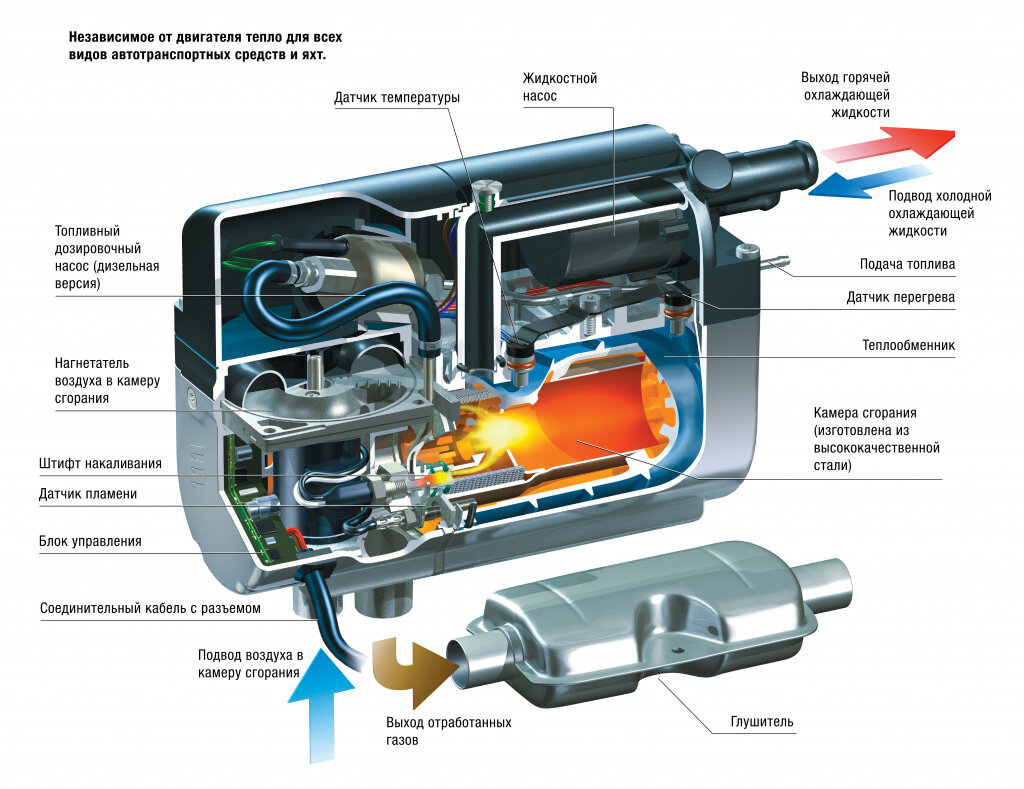 Независимое от двигателя тепло для всех видов автотранспортных средств и яхт.

Датчик температуры

Жидкостной насос

Выход горячей охлаждающей жидкости

Подвод холодной охлаждающей жидкости

Топливный дозировочный насос (дизельная версия)

Подача топлива

Датчик перегрева

Теплообменник

Нагнетатель воздуха в камеру сгорания

Камера сгорания (изготовлена из высококачественной стали)

Штифт накаливания

Датчик пламени

Блок управления

Соединительный кабель с разъемом

Подвод воздуха в камеру сгорания

Выход отработанных газов

Глушитель