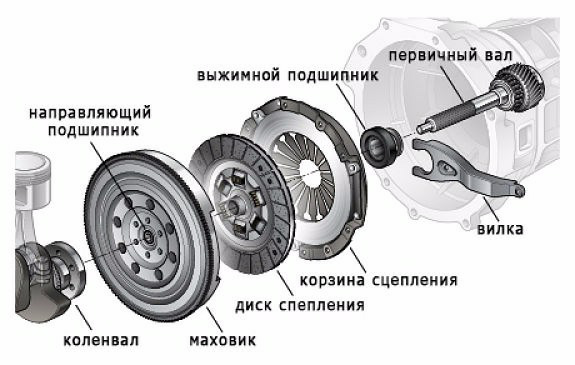 первичный вал
выжимной подшипник
направляющий подшипник
вилка
корзина сцепления
диск спепления
коленвал
маховик