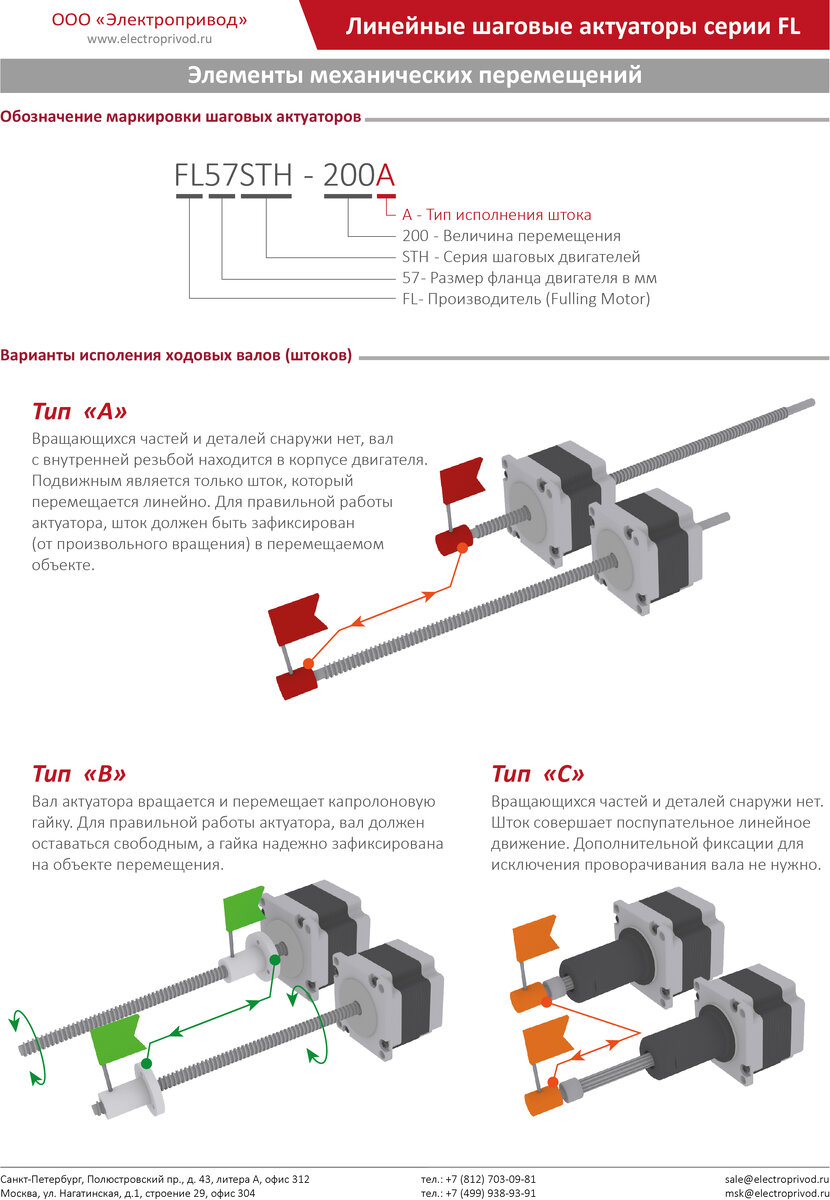 ООО «Электропривод»
www.electroprivod.ru

Линейные шаговые актуаторы серии FL

Элементы механических перемещений

Обозначение маркировки шаговых актуаторов

FL57STH - 200A

A - Тип исполнения штока
200 - Величина перемещения
STH - Серия шаговых двигателей
57- Размер фланца двигателя в мм
FL- Производитель (Fulling Motor)

Варианты исполения ходовых валов (штоков)

Тип «А»

Вращающихся частей и деталей снаружи нет, вал с внутренней резьбой находится в корпусе двигателя. Подвижным является только шток, который перемещается линейно. Для правильной работы актуатора, шток должен быть зафиксирован (от произвольного вращения) в перемещаемом объекте.

Тип «В»

Вал актуатора вращается и перемещает капролоновую гайку. Для правильной работы актуатора, вал должен оставаться свободным, а гайка надежно зафиксирована на объекте перемещения.

Тип «С»

Вращающихся частей и деталей снаружи нет. Шток совершает поспупательное линейное движение. Дополнительной фиксации для исключения проворачивания вала не нужно.

Санкт-Петербург, Полюстровский пр., д. 43, литера А, офис 312
Москва, ул. Нагатинская, д.1, строение 29, офис 304
тел.: +7 (812) 703-09-81
тел.: +7 (499) 938-93-91
sale@electroprivod.ru
msk@electroprivod.ru