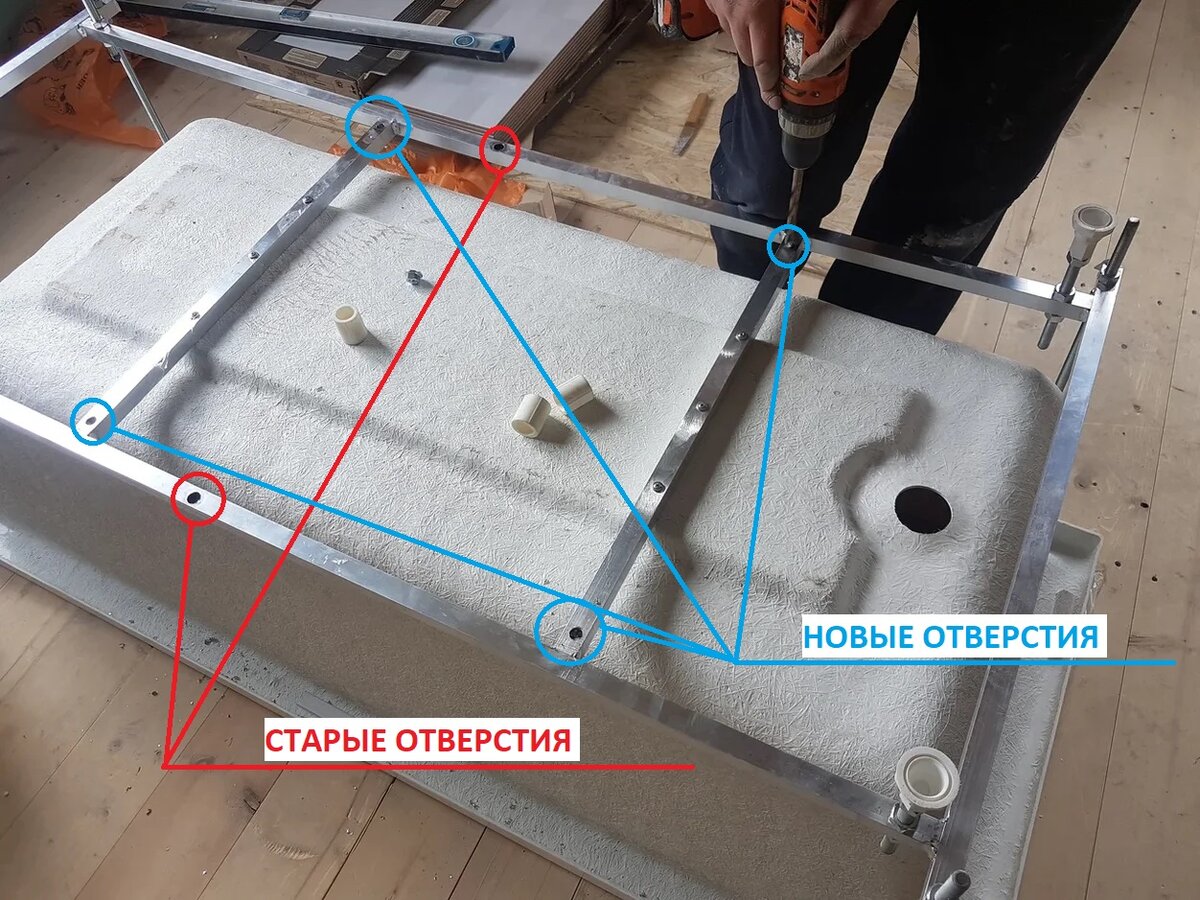 НОВЫЕ ОТВЕРСТИЯ

СТАРЫЕ ОТВЕРСТИЯ