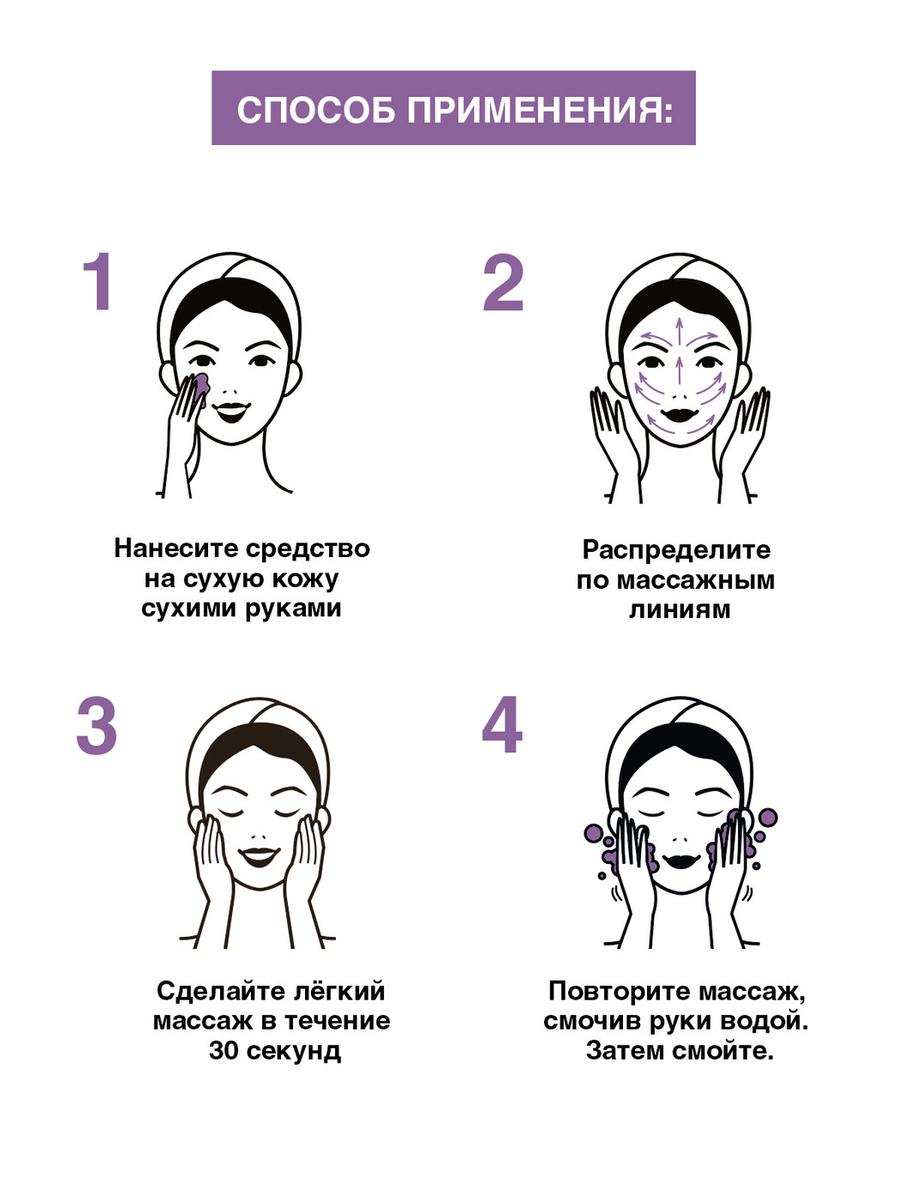 СПОСОБ ПРИМЕНЕНИЯ:

1

Нанесите средство на сухую кожу сухими руками

2

Распределите по массажным линиям

3

Сделайте лёгкий массаж в течение 30 секунд

4

Повторите массаж, смочив руки водой. Затем смойте.