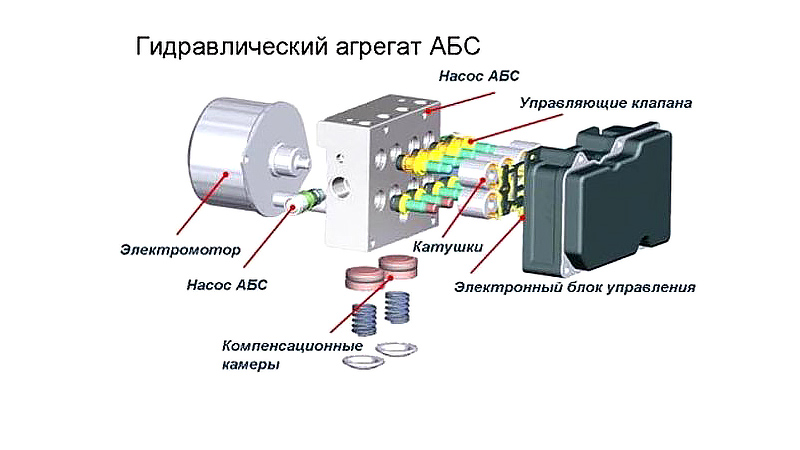 Гидравлический агрегат АБС

Насос АБС

Управляющие клапана

Электромотор

Насос АБС

Катушки

Электронный блок управления

Компенсационные камеры