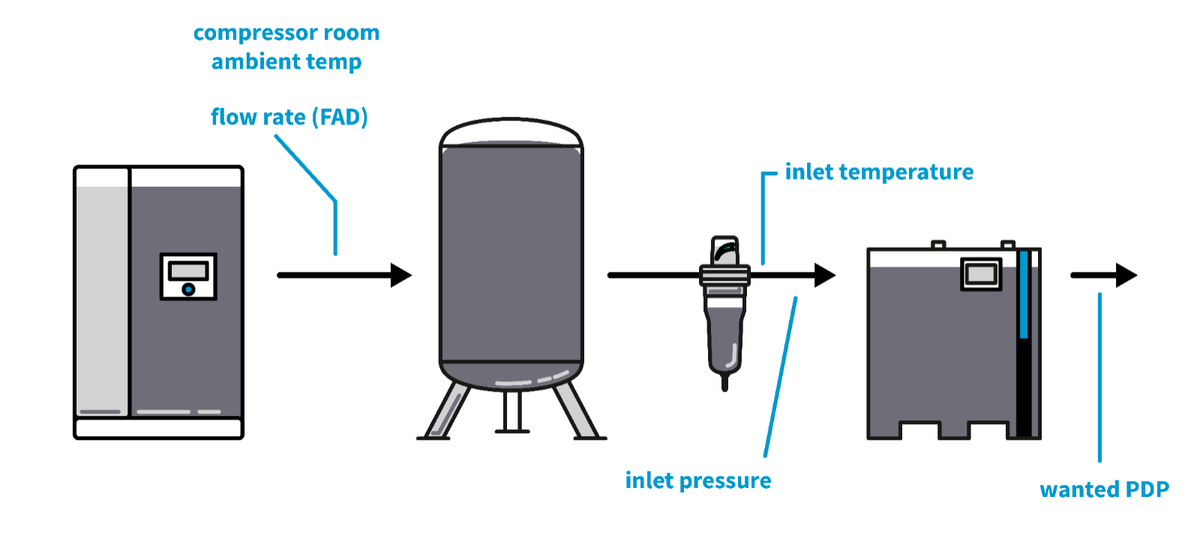 compressor room ambient temp

flow rate (FAD)

inlet temperature

inlet pressure

wanted PDP