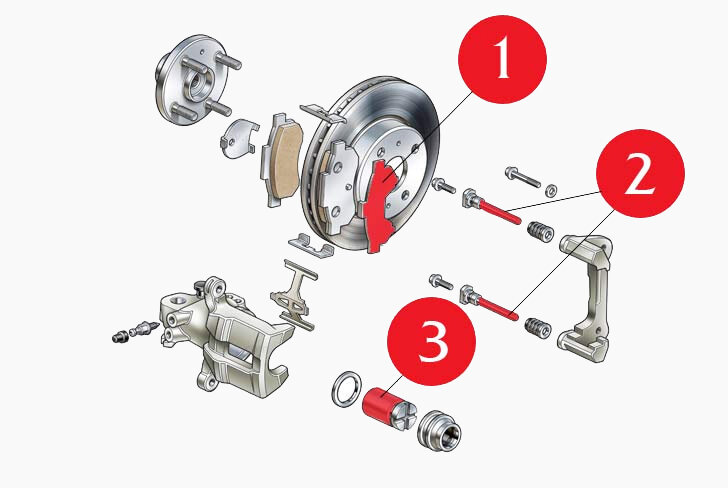 1
2
3