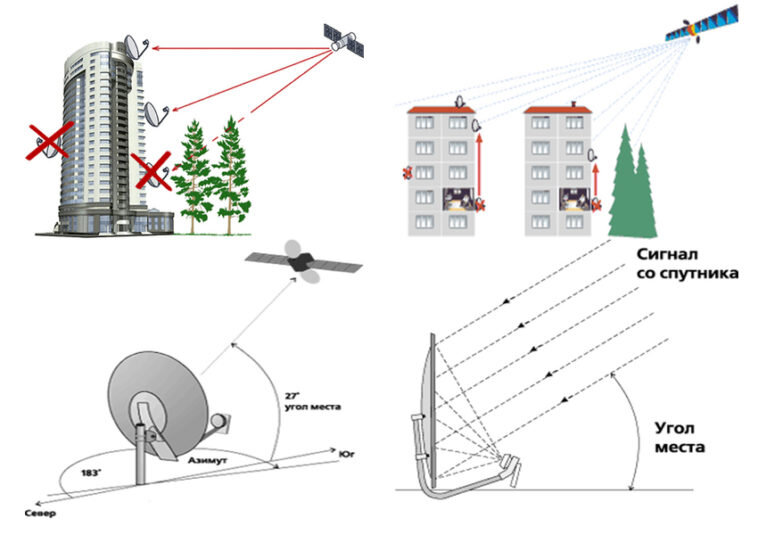 27°
угол места

Азимут

183°

Юг

Север

Сигнал
со спутника

Угол
места