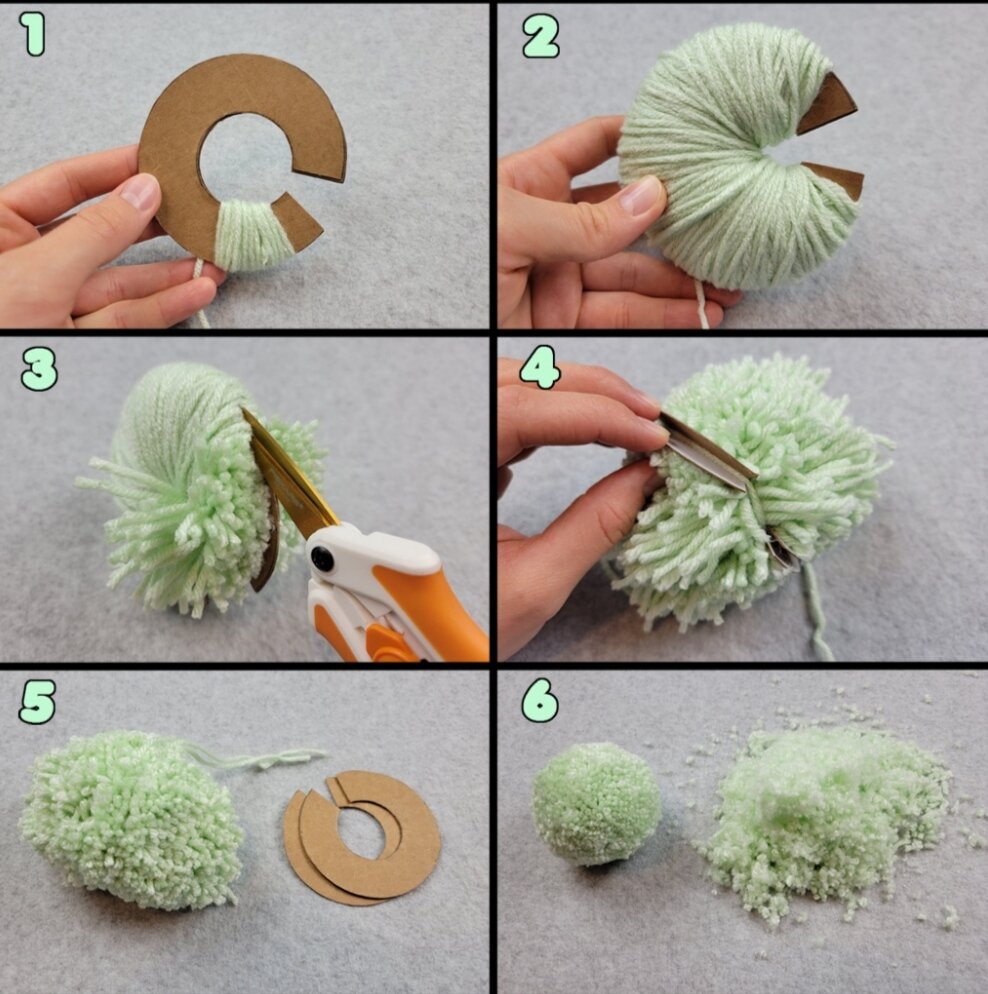 1
2
3
4
5
6