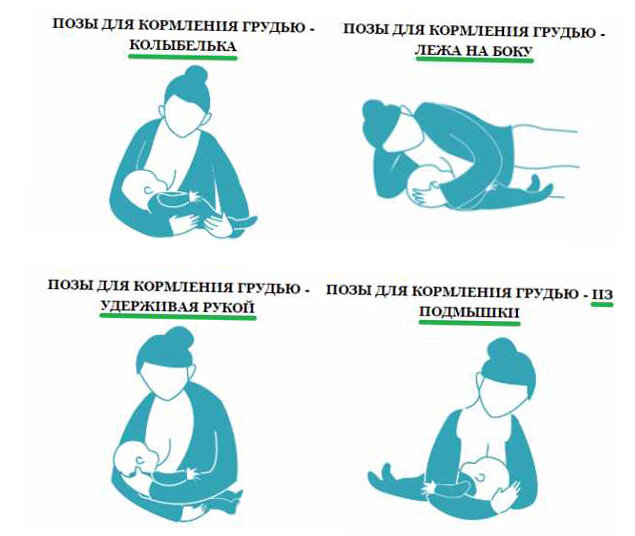 ПОЗЫ ДЛЯ КОРМЛЕНИЯ ГРУДЬЮ - КОЛЫБЕЛЬКА

ПОЗЫ ДЛЯ КОРМЛЕНИЯ ГРУДЬЮ - ЛЕЖА НА БОКУ

ПОЗЫ ДЛЯ КОРМЛЕНИЯ ГРУДЬЮ - УДЕРЖИВАЯ РУКОЙ

ПОЗЫ ДЛЯ КОРМЛЕНИЯ ГРУДЬЮ - ИЗ ПОДМЫШКИ