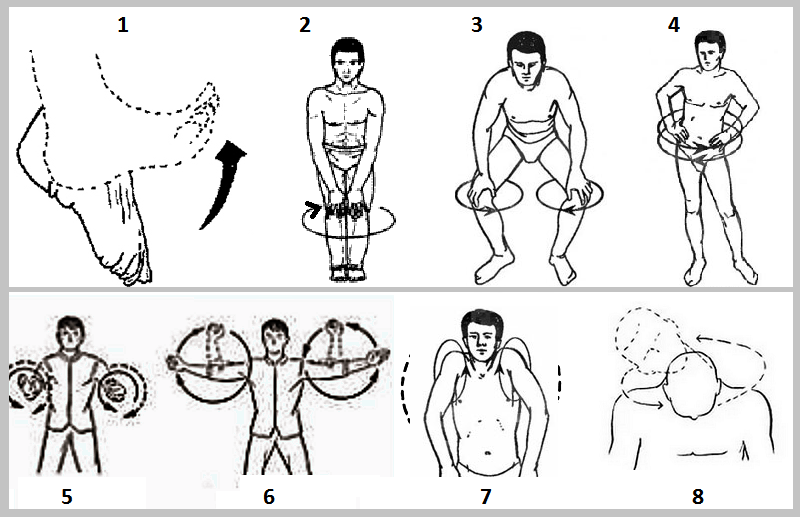 1
2
3
4
5
6
7
8