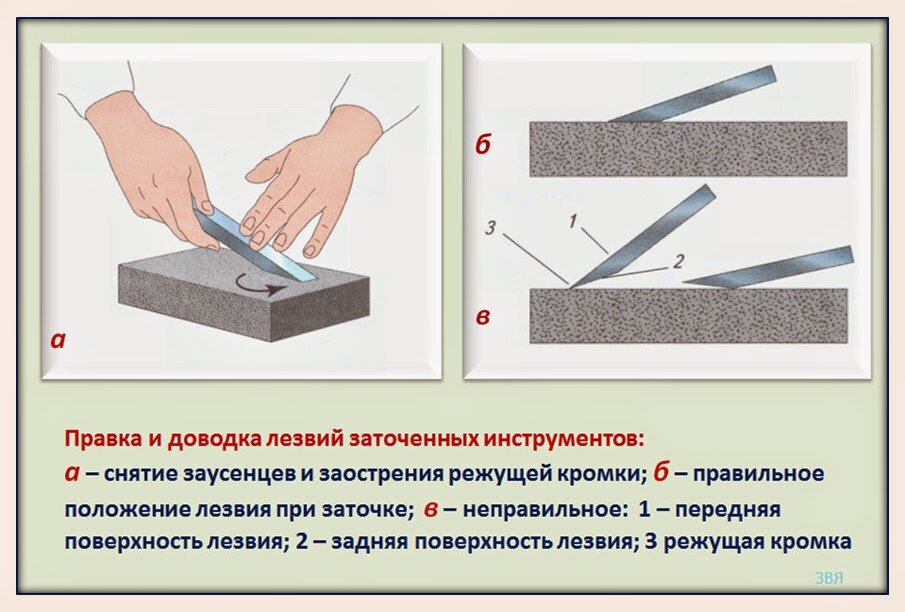 а

б

3

1

2

в

Правка и доводка лезвий заточенных инструментов:
а – снятие заусенцев и заострения режущей кромки; б – правильное положение лезвия при заточке; в – неправильное: 1 – передняя поверхность лезвия; 2 – задняя поверхность лезвия; 3 режущая кромка

ЗВЯ