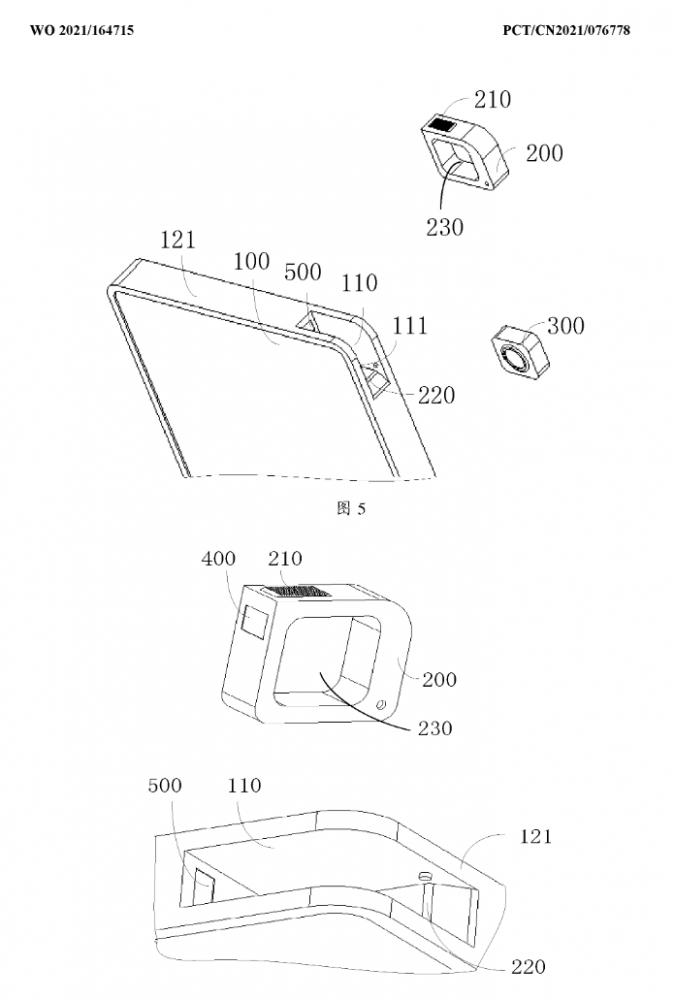 WO 2021/164715

PCT/CN2021/076778

210

200

230

121

100

500

110

111

300

220

图 5

400

210

200

230

500

110

121

220