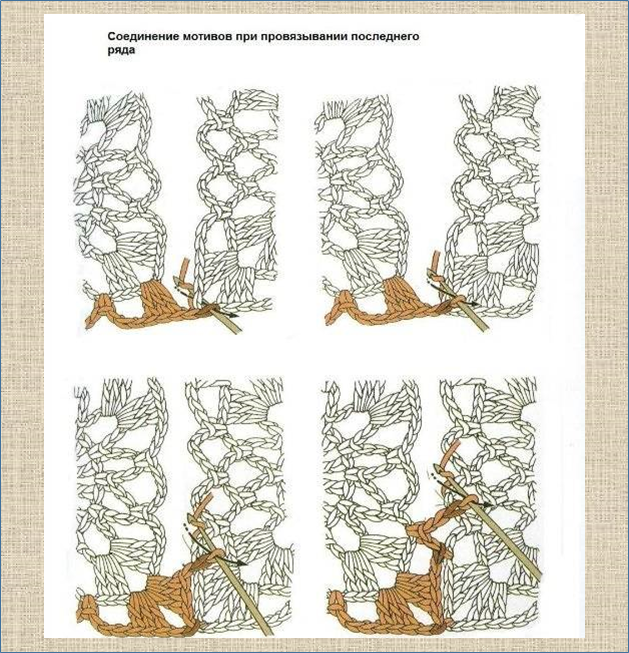 Соединение мотивов при провязывании последнего ряда