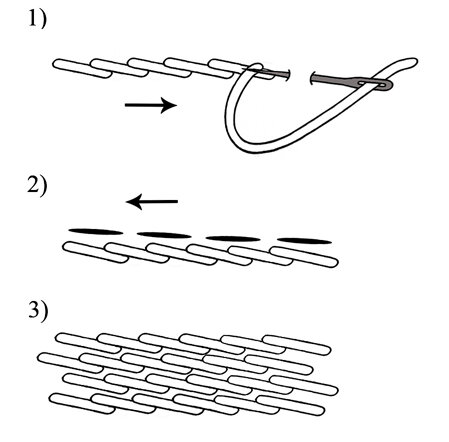 1)

2)

3)