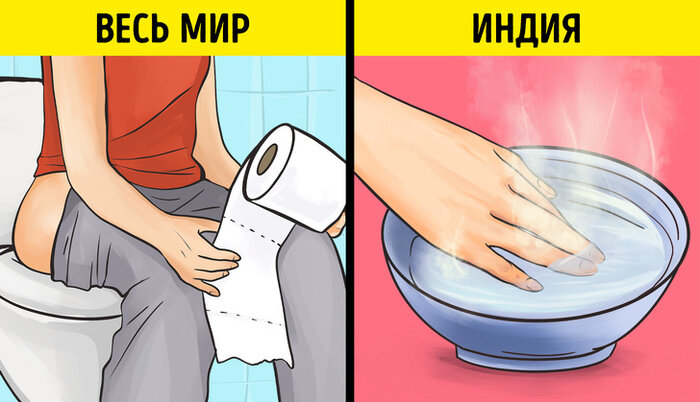 ВЕСЬ МИР

ИНДИЯ