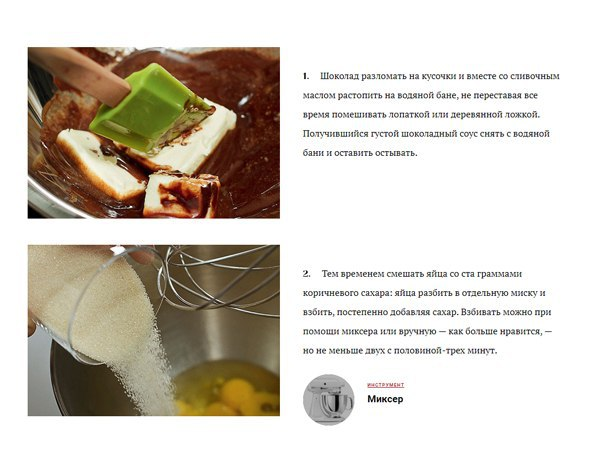 1. Шоколад разломать на кусочки и вместе со сливочным маслом растопить на водяной бане, не переставая все время помешивать лопаткой или деревянной ложкой. Получившийся густой шоколадный соус снять с водяной бани и оставить остывать.

2. Тем временем смешать яйца со ста граммами коричневого сахара: яйца разбить в отдельную миску и взбить, постепенно добавляя сахар. Взбивать можно при помощи миксера или вручную — как больше нравится, — но не меньше двух с половиной-трех минут.

ИНСТРУМЕНТ
Миксер