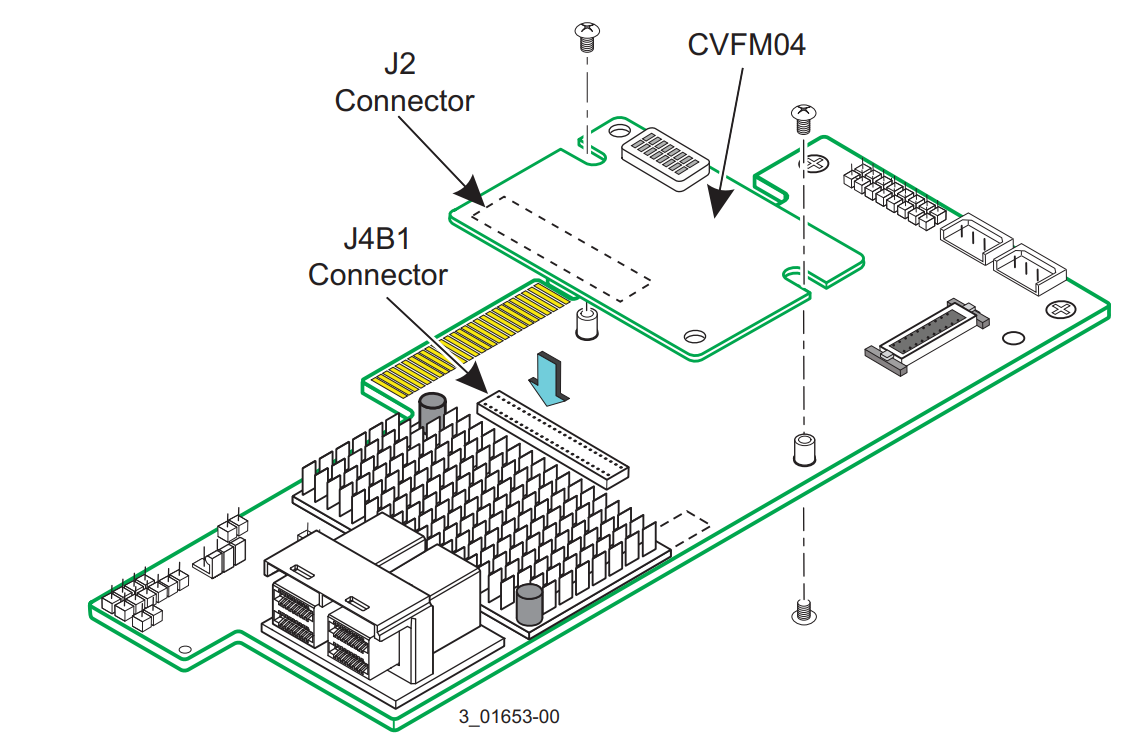 J2 Connector

CVFM04

J4B1 Connector

3_01653-00