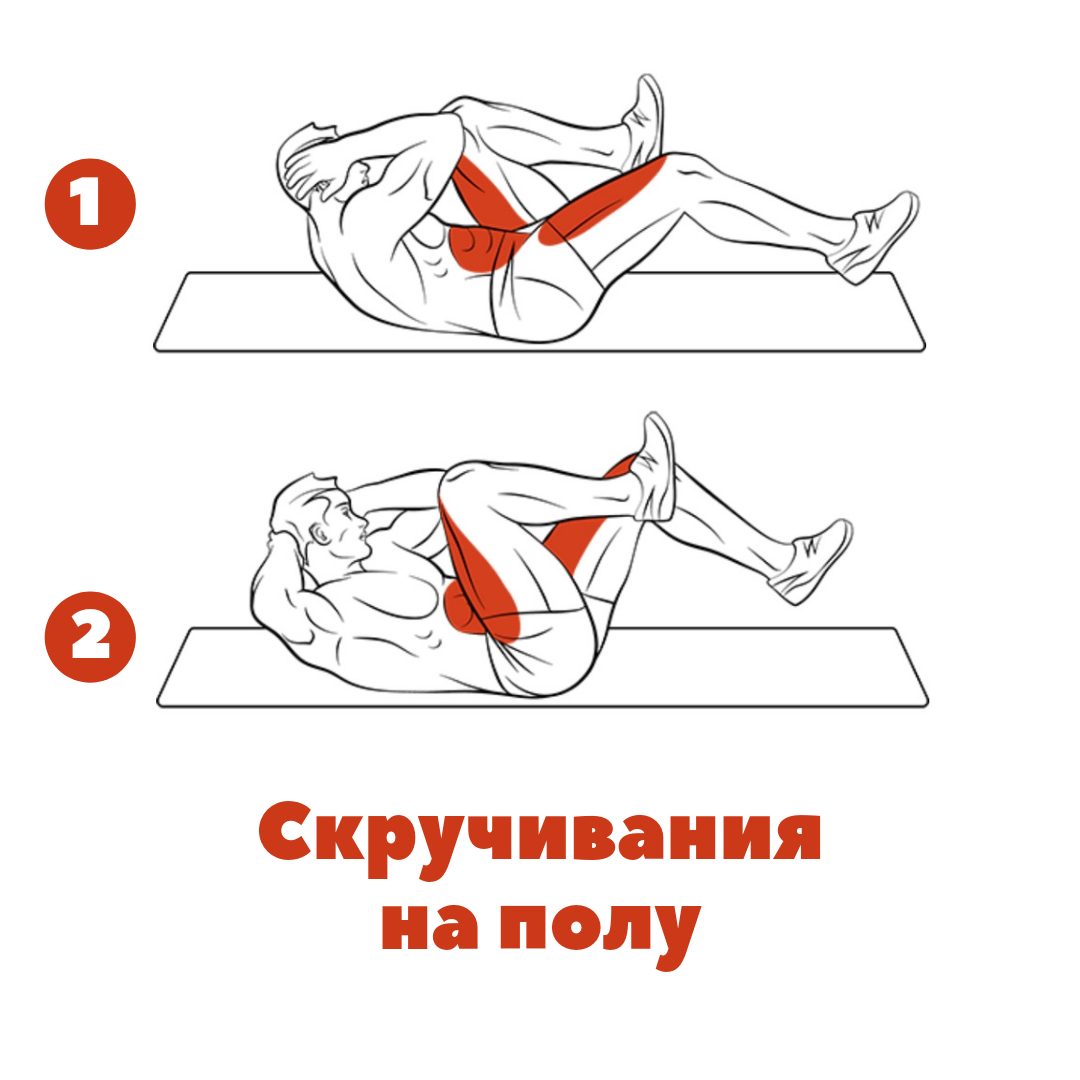 1

2

Скручивания на полу