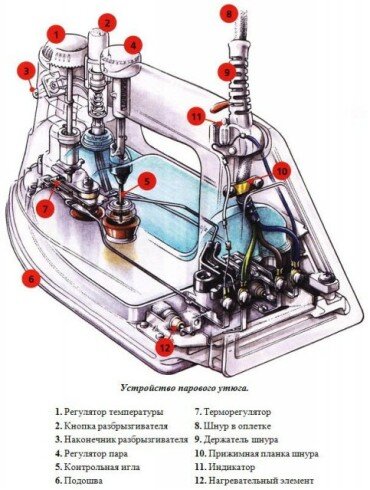 1
2
3
4
5
6
7
8
9
10
11
12

Устройство парового утюга.

1. Регулятор температуры
2. Кнопка разбрызгивателя
3. Наконечник разбрызгивателя
4. Регулятор пара
5. Контрольная игла
6. Подошва

7. Терморегулятор
8. Шнур в оплетке
9. Держатель шнура
10. Прижимная планка шнура
11. Индикатор
12. Нагревательный элемент