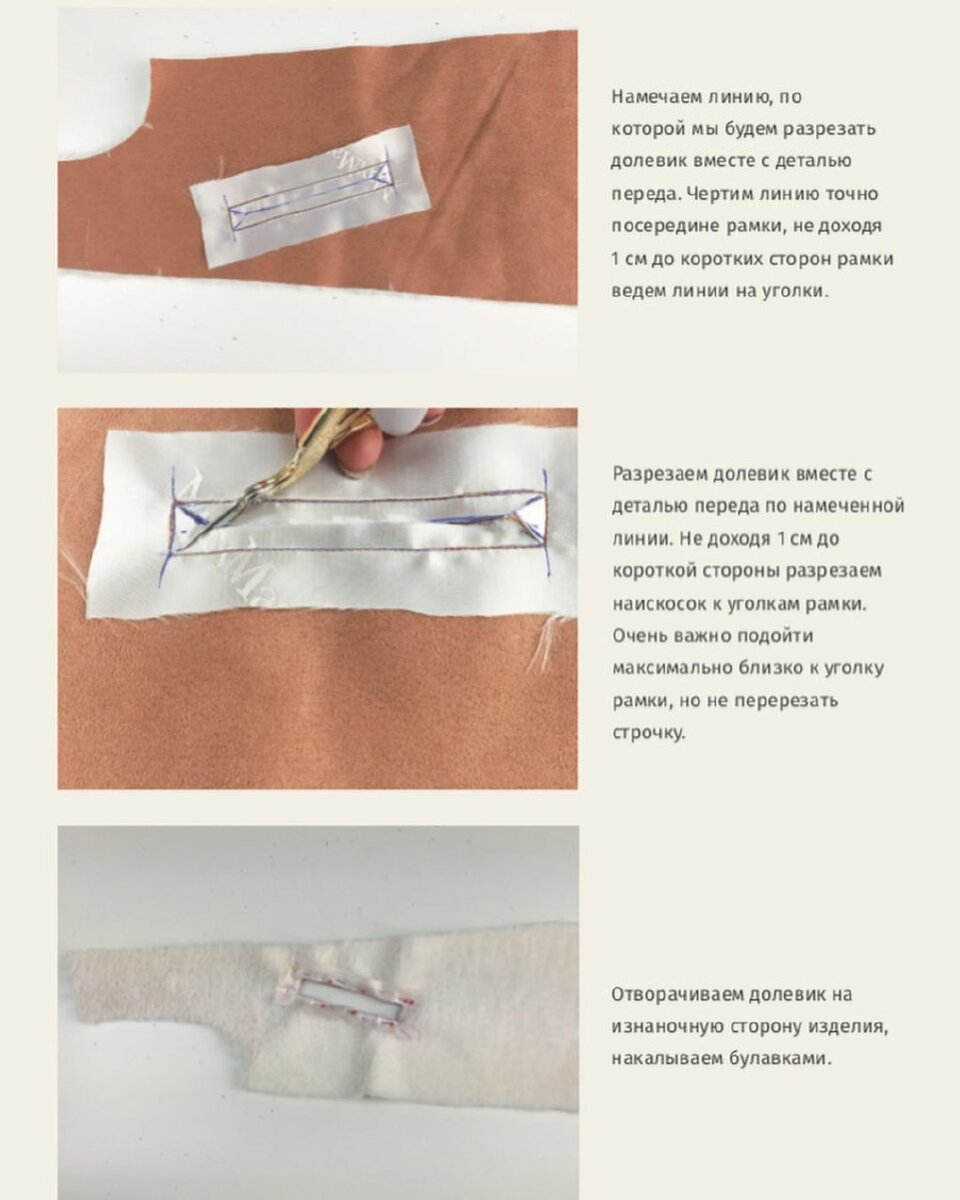 Намечаем линию, по которой мы будем разрезать долевик вместе с деталью переда. Чертим линию точно посередине рамки, не доходя 1 см до коротких сторон рамки ведем линии на уголки.

Разрезаем долевик вместе с деталью переда по намеченной линии. Не доходя 1 см до короткой стороны разрезаем наискосок к уголкам рамки. Очень важно подойти максимально близко к уголку рамки, но не перерезать строчку.

Отворачиваем долевик на изнаночную сторону изделия, накалываем булавками.