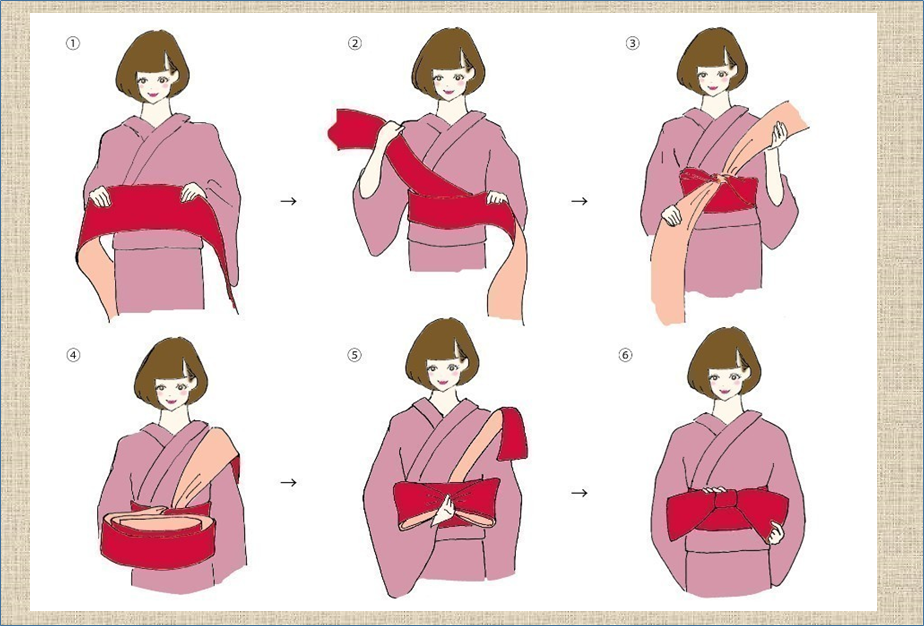 ①
→
②
→
③
④
→
⑤
→
⑥