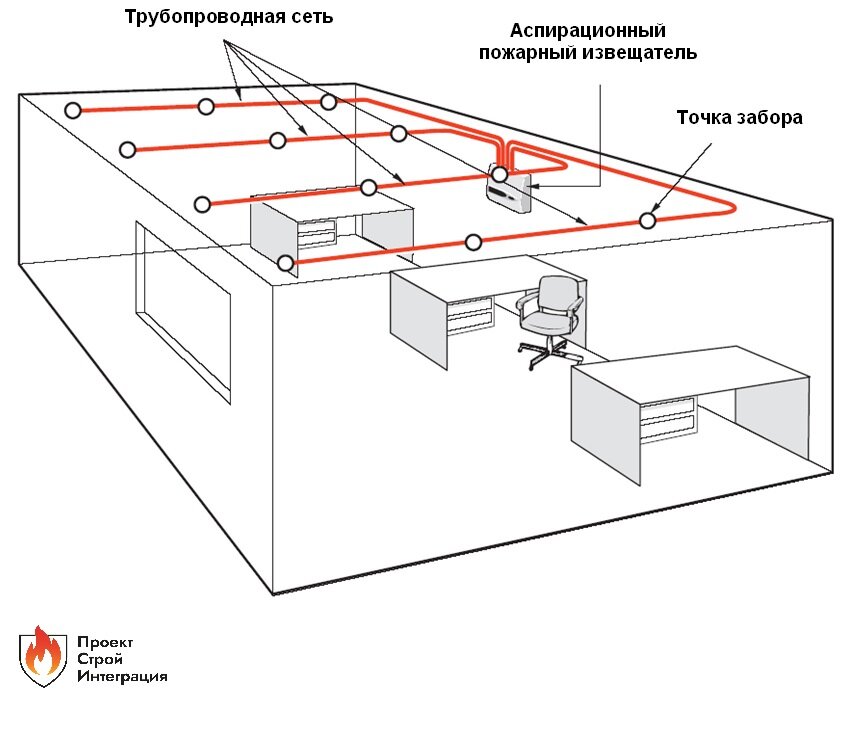 Трубопроводная сеть

Аспирационный пожарный извещатель

Точка забора

Проект
Строй
Интеграция