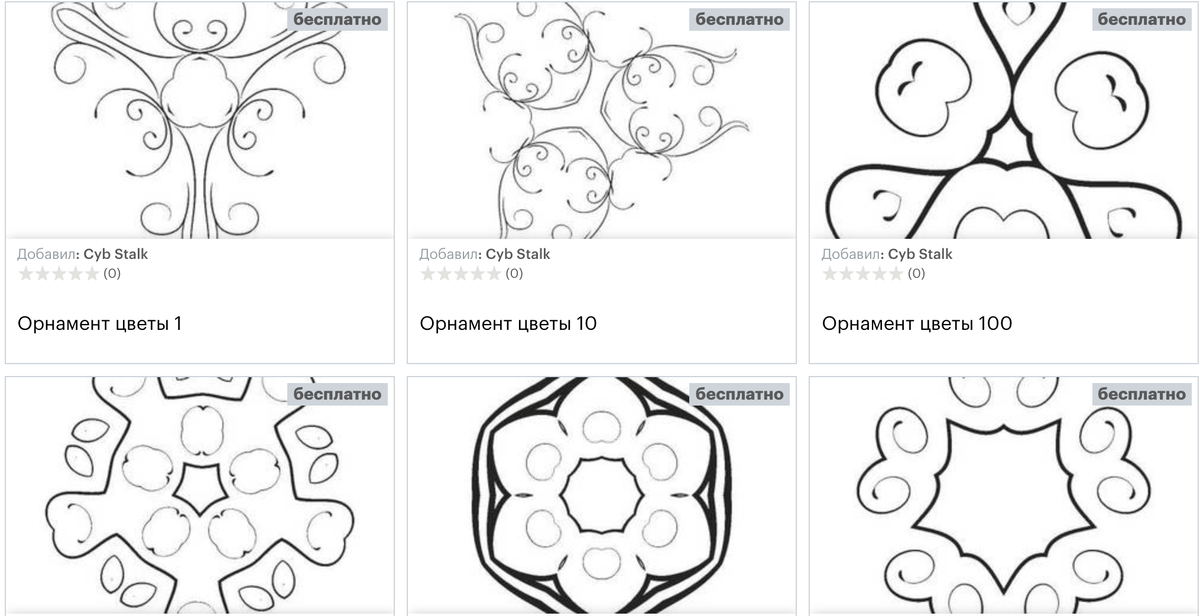 бесплатно

Добавил: Cyb Stalk

(0)

Орнамент цветы 1

бесплатно

Добавил: Cyb Stalk

(0)

Орнамент цветы 10

бесплатно

Добавил: Cyb Stalk

(0)

Орнамент цветы 100

бесплатно

бесплатно

бесплатно