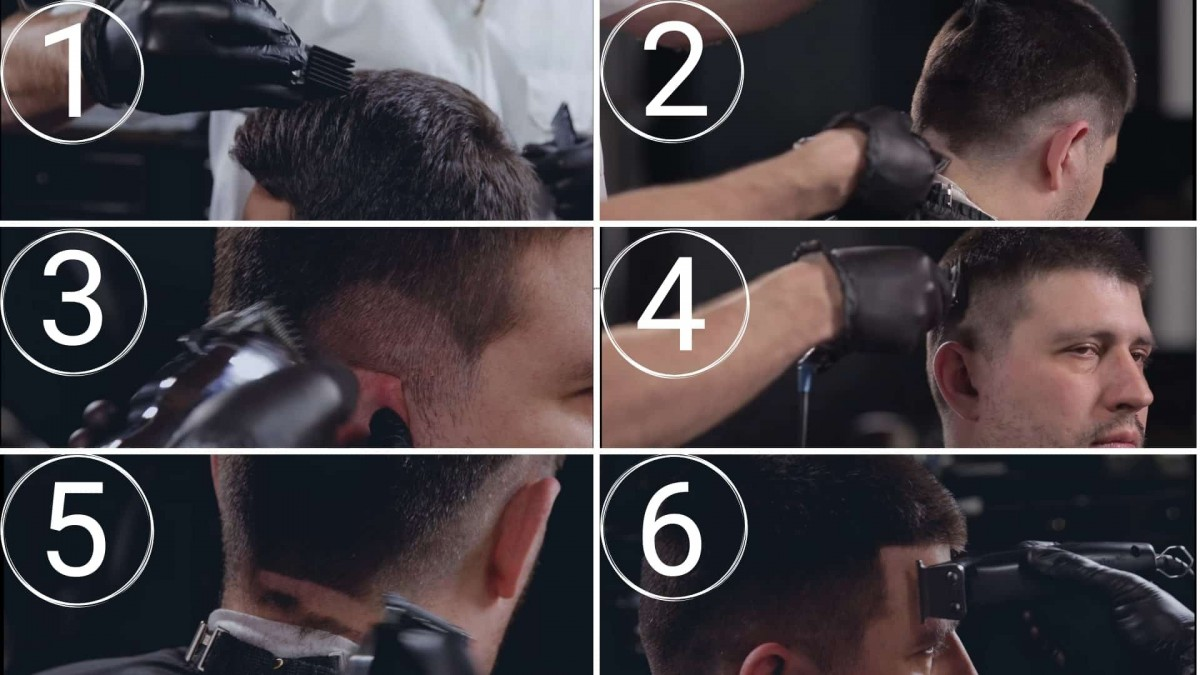 1
2
3
4
5
6