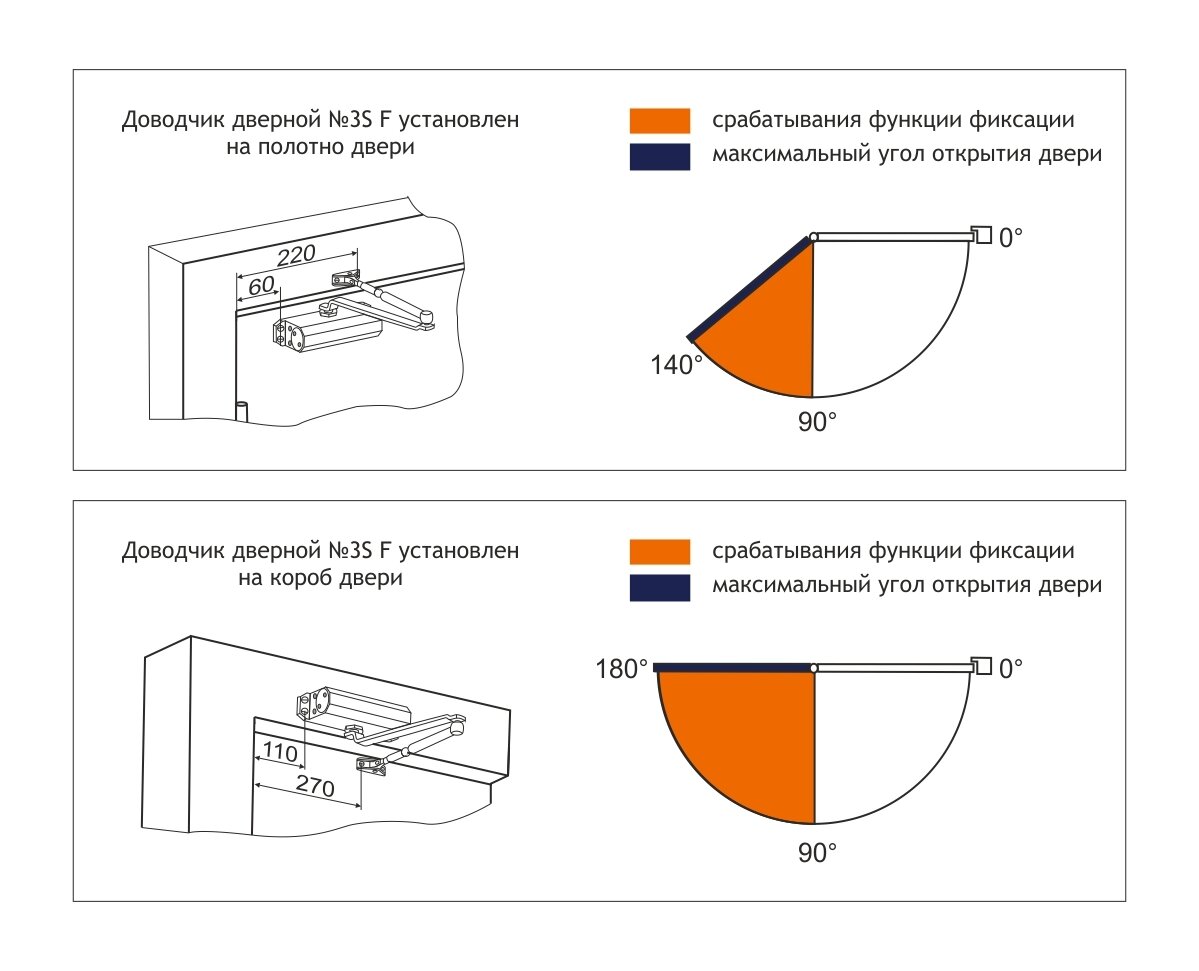 Доводчик дверной №3S F установлен на полотно двери

220

60

срабатывания функции фиксации

максимальный угол открытия двери

0°

140°

90°

Доводчик дверной №3S F установлен на короб двери

110

270

срабатывания функции фиксации

максимальный угол открытия двери

180°

0°

90°