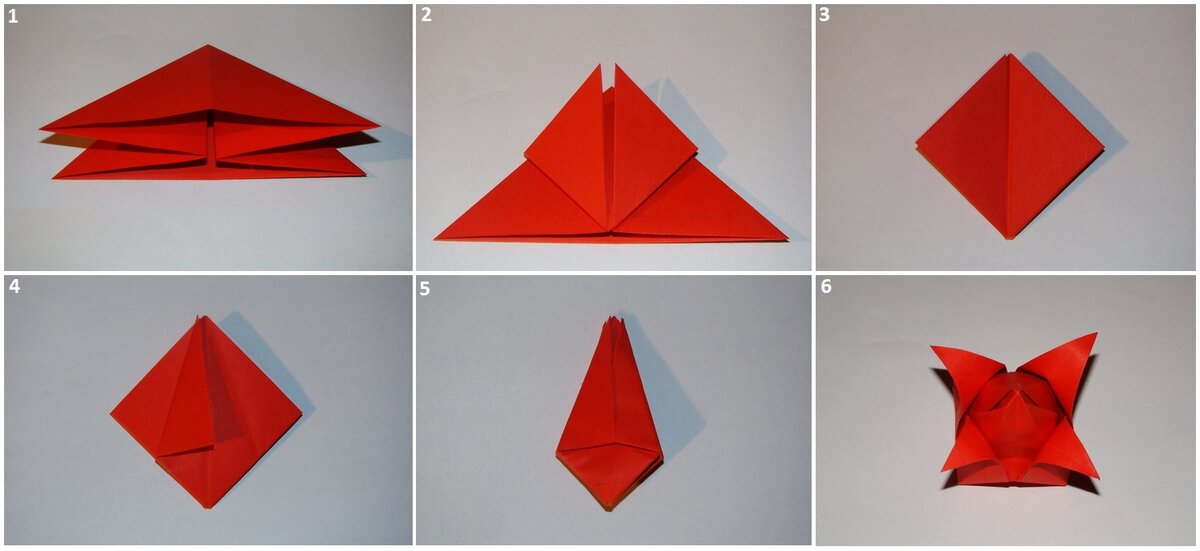 1

2

3

4

5

6