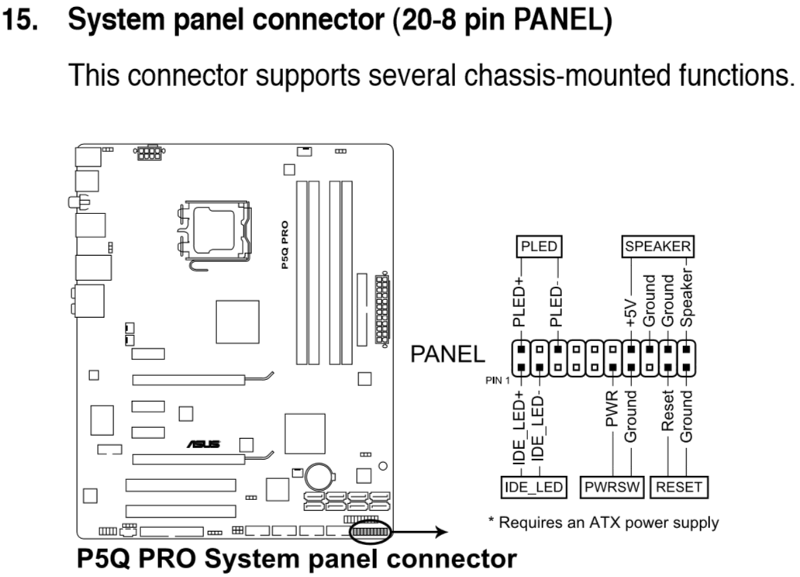 15. System panel connector (20-8 pin PANEL)

This connector supports several chassis-mounted functions.

P5Q PRO

ASUS

PLED

SPEAKER

PLED+

PLED-

+5V

Ground

Ground

Speaker

PANEL

PIN 1

IDE_LED+

IDE_LED-

PWR

Ground

Reset

Ground

IDE_LED

PWRSW

RESET

* Requires an ATX power supply

P5Q PRO System panel connector