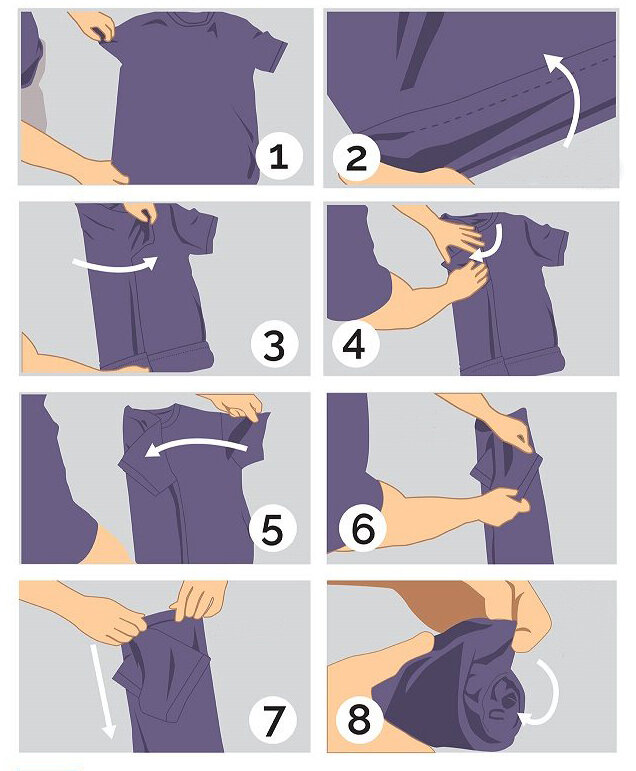 1

2

3

4

5

6

7

8